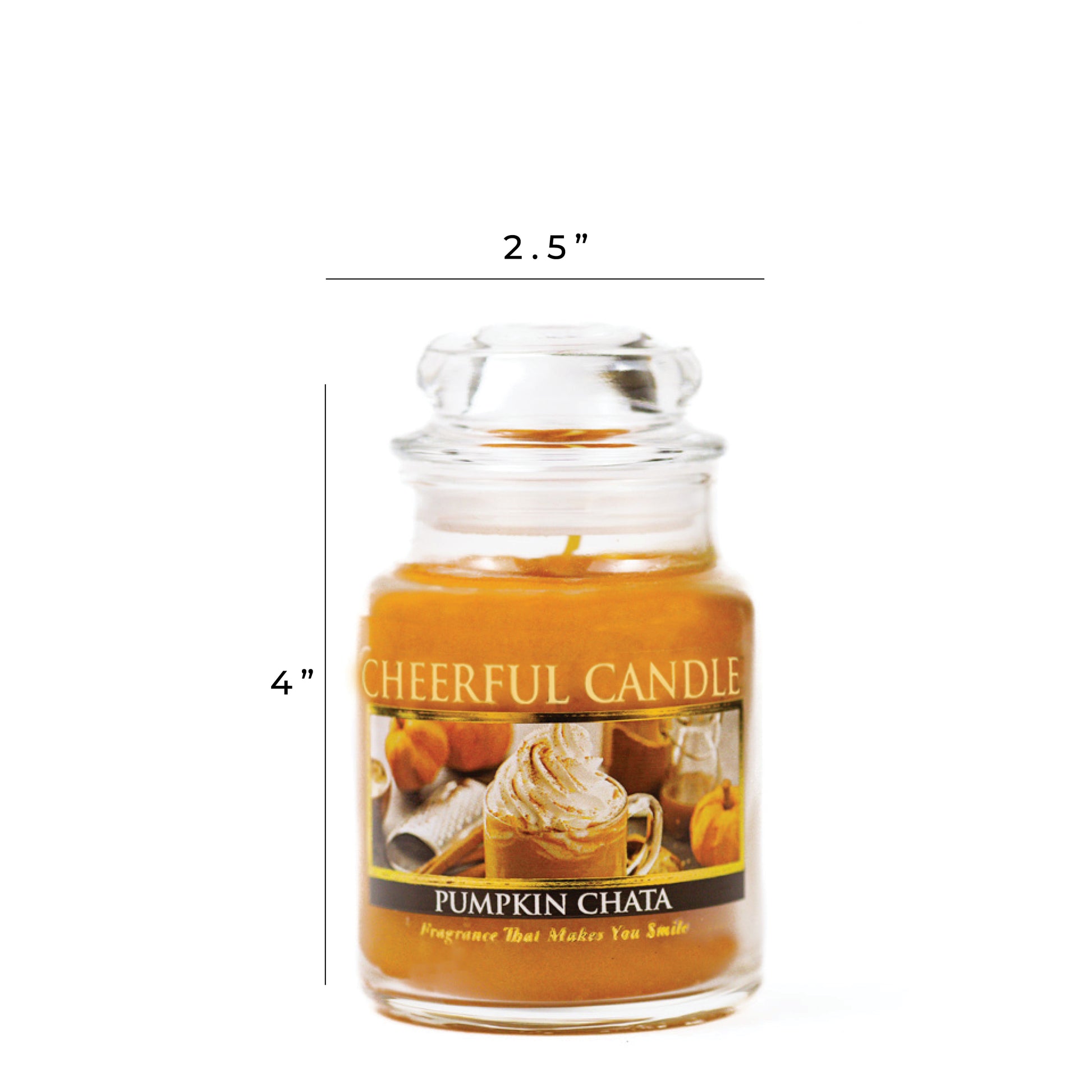 2.5"

4"

CHEERFUL CANDLE

PUMPKIN CHATA

Fragrance That Makes You Smile