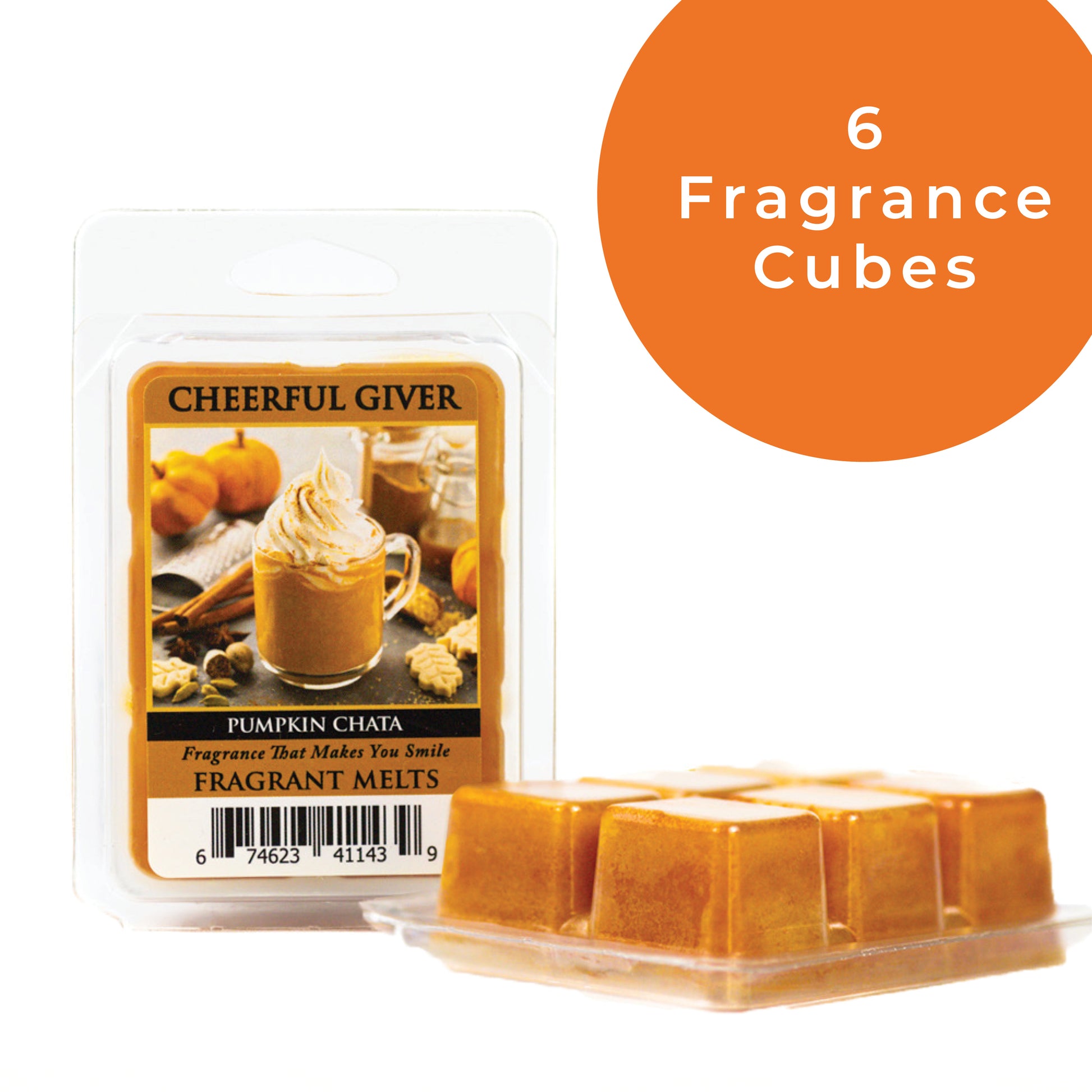 6
Fragrance
Cubes

CHEERFUL GIVER

PUMPKIN CHATA

Fragrance That Makes You Smile

FRAGRANT MELTS

6 74623 41143 9