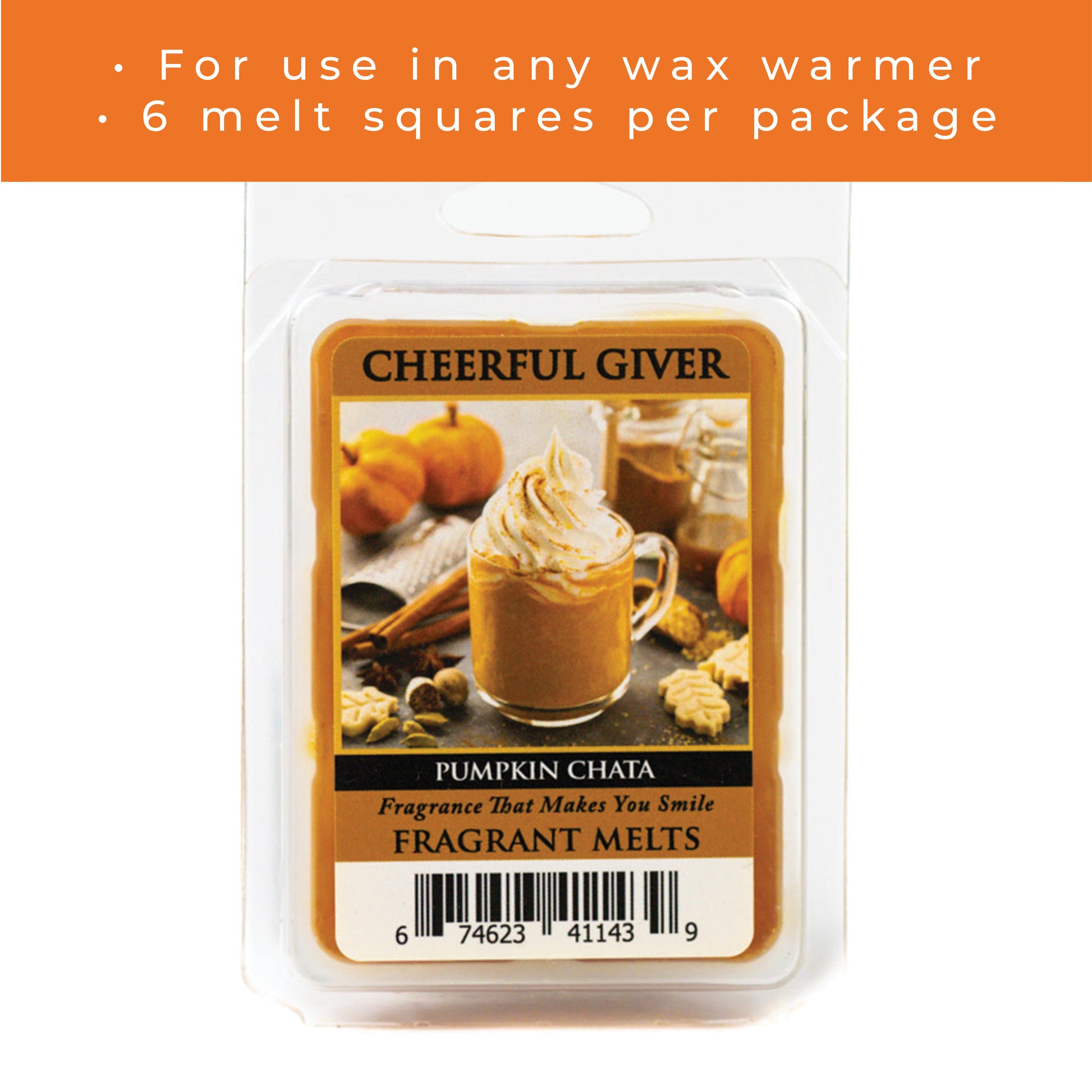 • For use in any wax warmer
• 6 melt squares per package

CHEERFUL GIVER

PUMPKIN CHATA

Fragrance That Makes You Smile

FRAGRANT MELTS

6 74623 41143 9