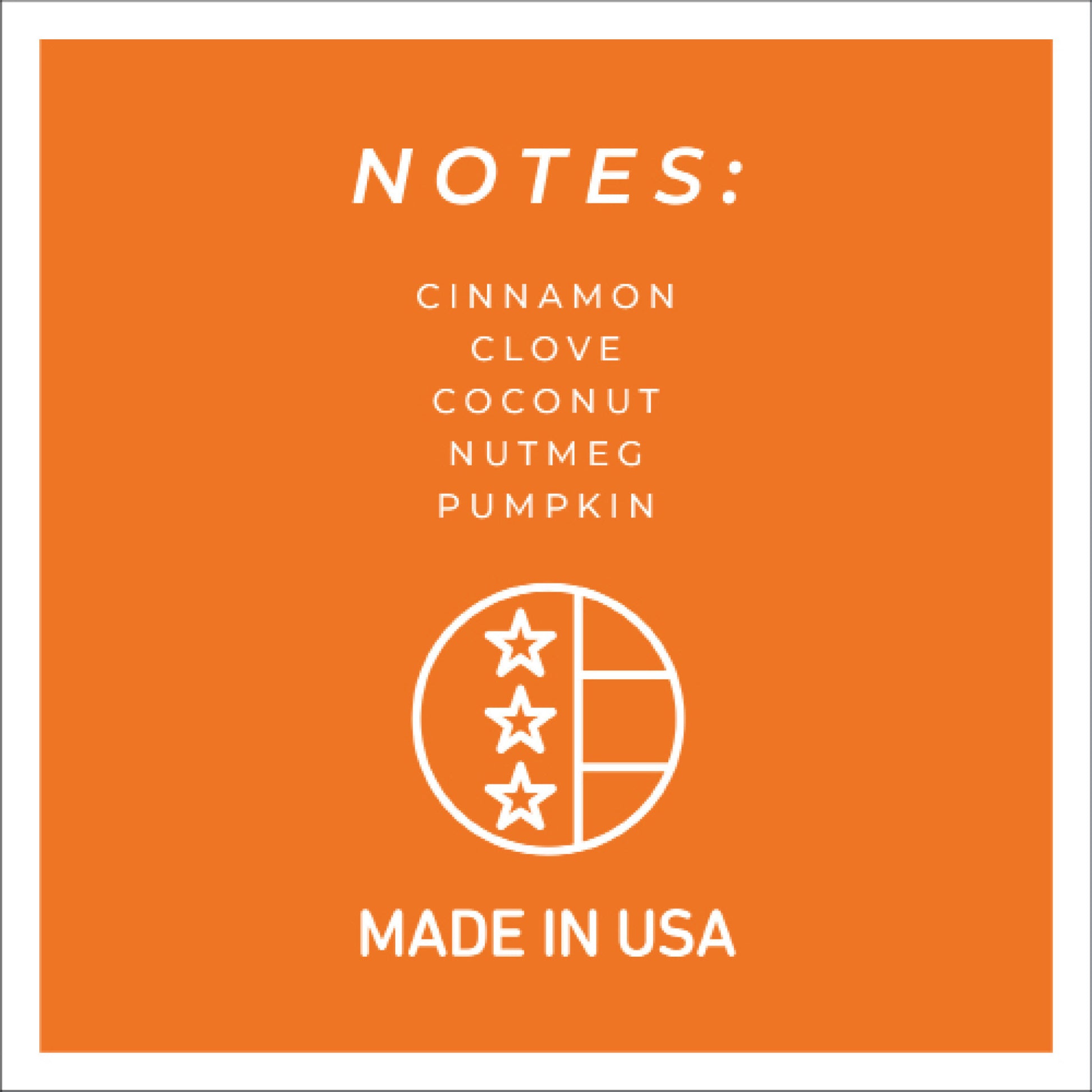 NOTES:

CINNAMON
CLOVE
COCONUT
NUTMEG
PUMPKIN

MADE IN USA