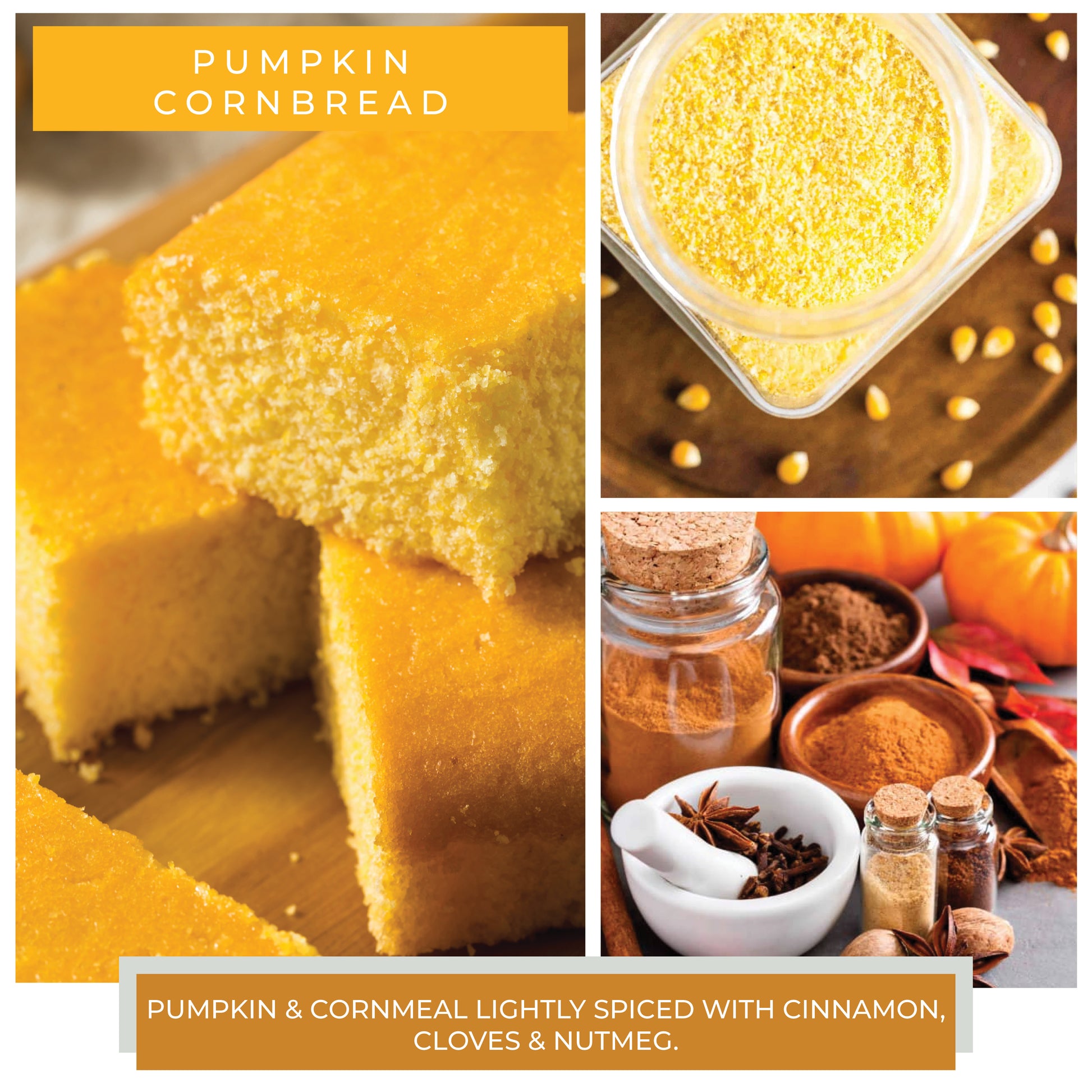 PUMPKIN CORNBREAD

PUMPKIN & CORNMEAL LIGHTLY SPICED WITH CINNAMON, CLOVES & NUTMEG.