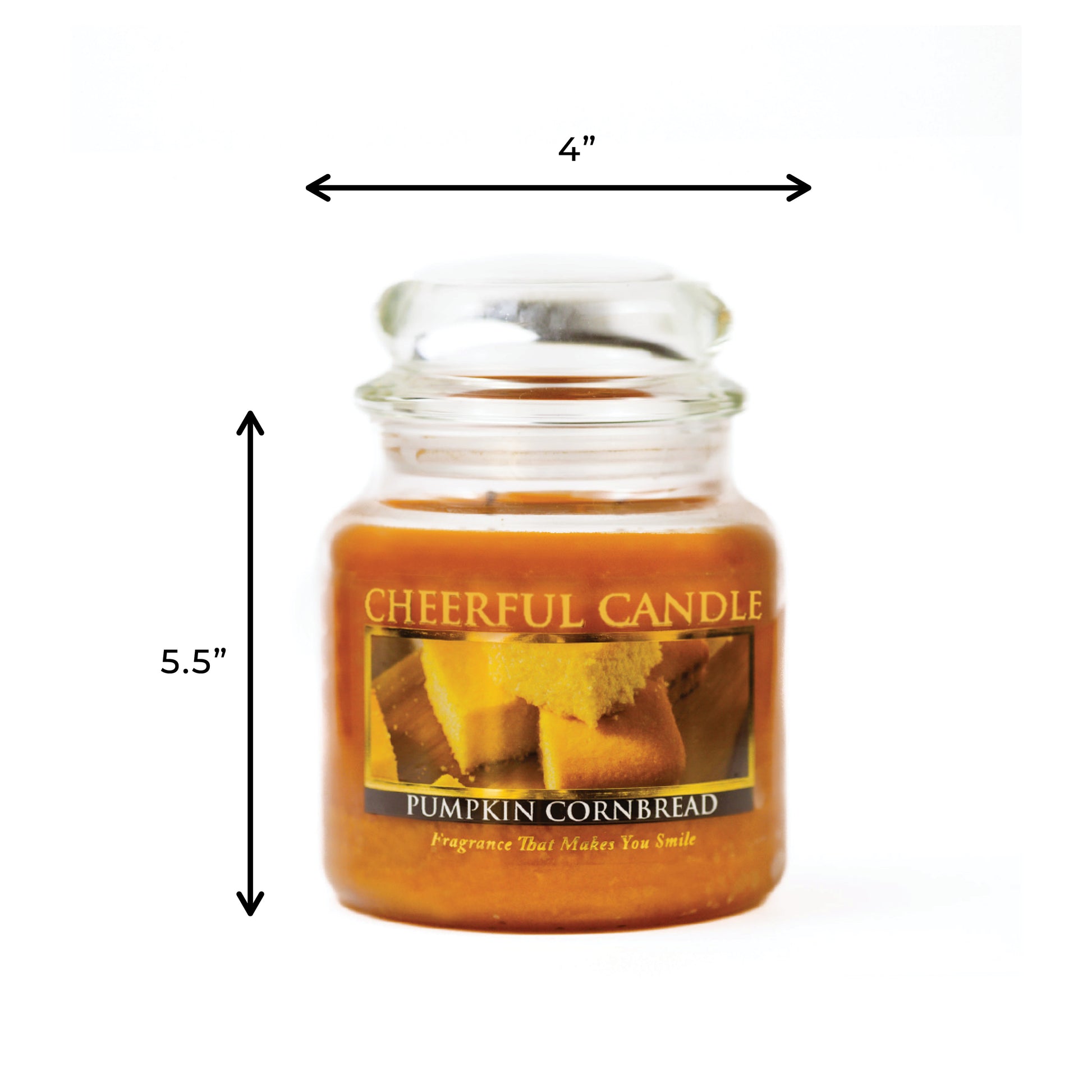 4”

5.5”

CHEERFUL CANDLE

PUMPKIN CORNBREAD

Fragrance That Makes You Smile