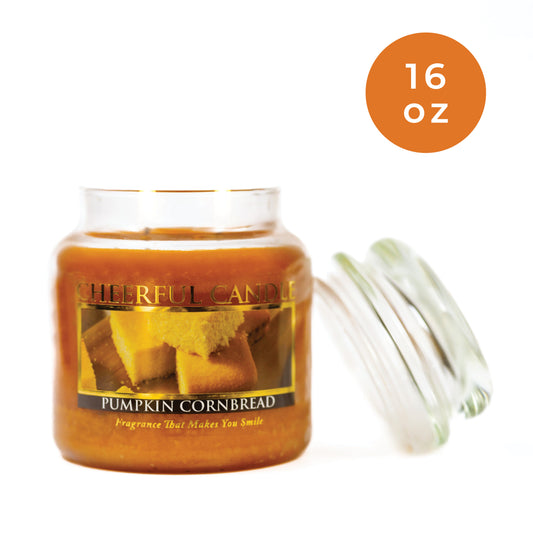 16
oz

CHEERFUL CANDLE

PUMPKIN CORNBREAD

Fragrance That Makes You Smile