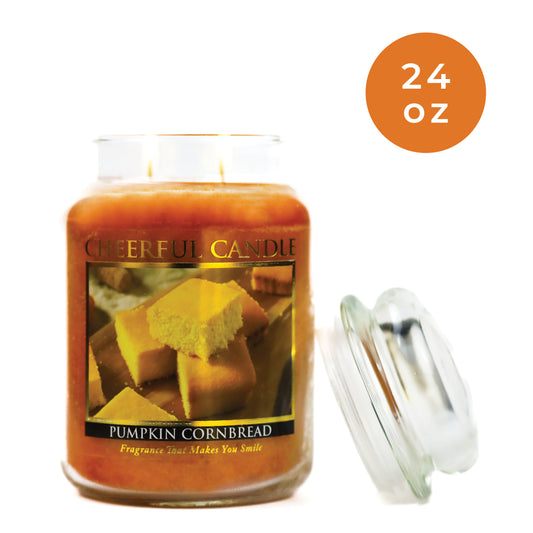 24 oz

CHEERFUL CANDLE

PUMPKIN CORNBREAD

Fragrance That Makes You Smile