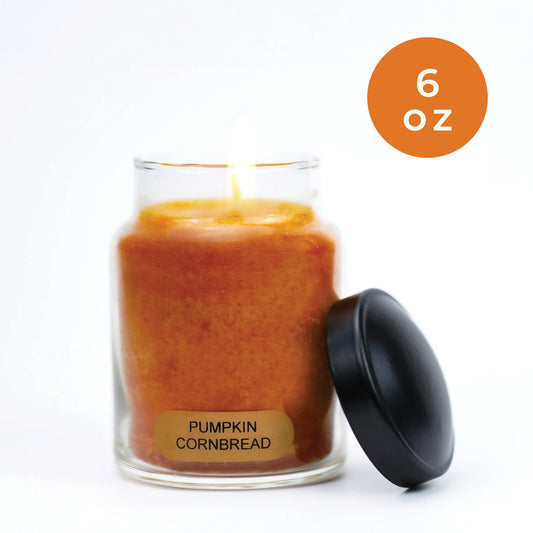 6
oz

PUMPKIN
CORNBREAD