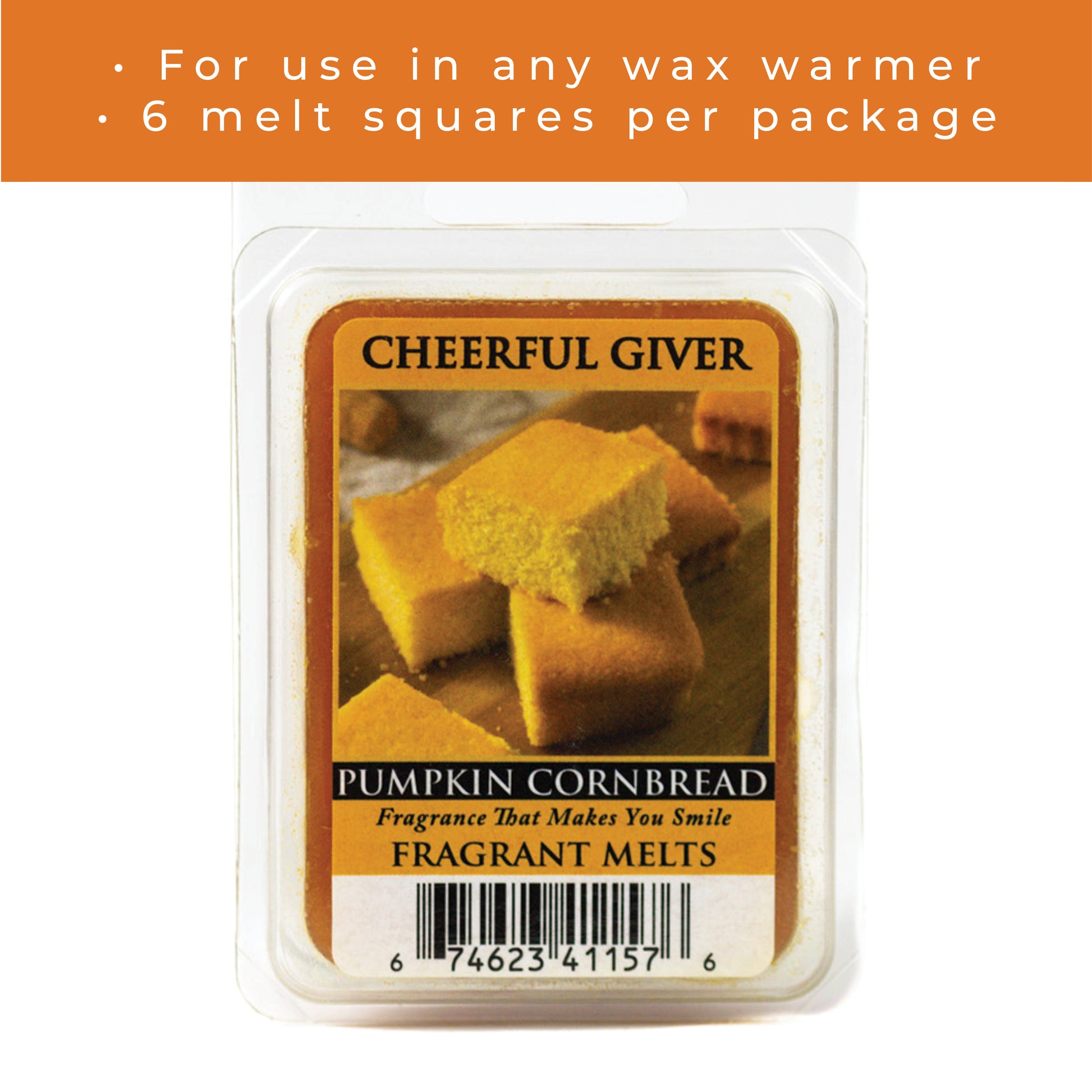 • For use in any wax warmer
• 6 melt squares per package

CHEERFUL GIVER

PUMPKIN CORNBREAD
Fragrance That Makes You Smile
FRAGRANT MELTS

6 74623 41157 6