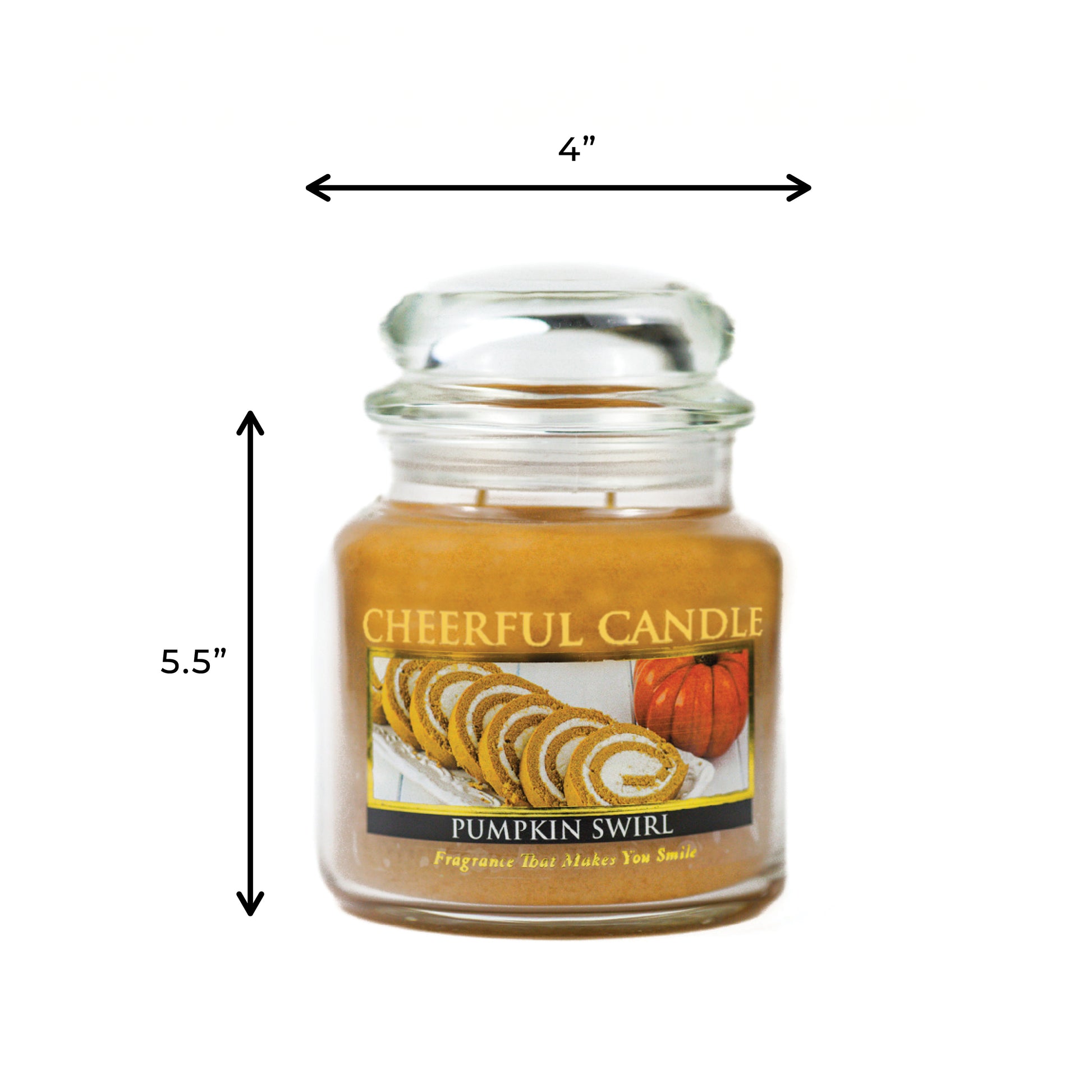 4”

5.5”

CHEERFUL CANDLE

PUMPKIN SWIRL

Fragrance That Makes You Smile