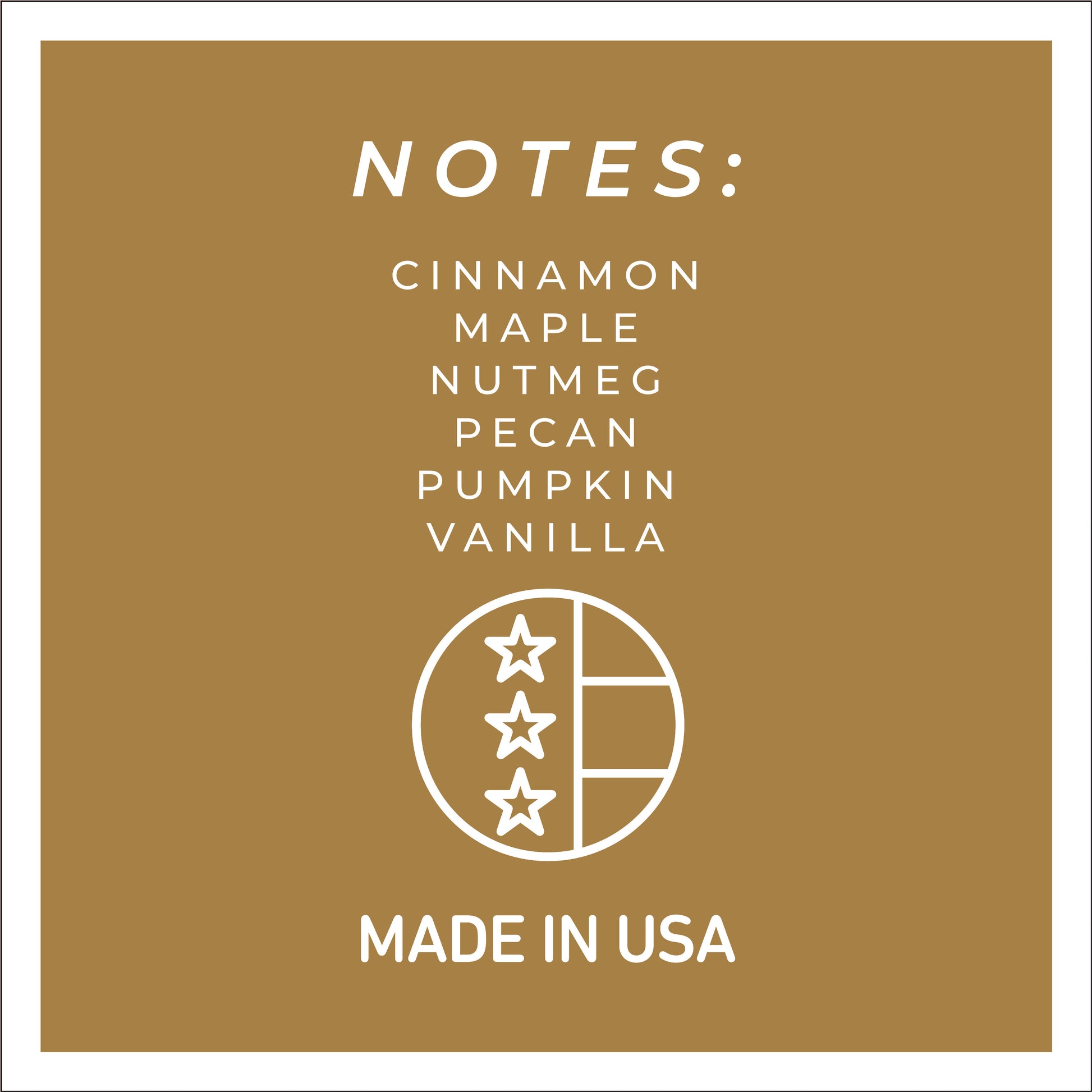 NOTES:

CINNAMON
MAPLE
NUTMEG
PECAN
PUMPKIN
VANILLA

MADE IN USA