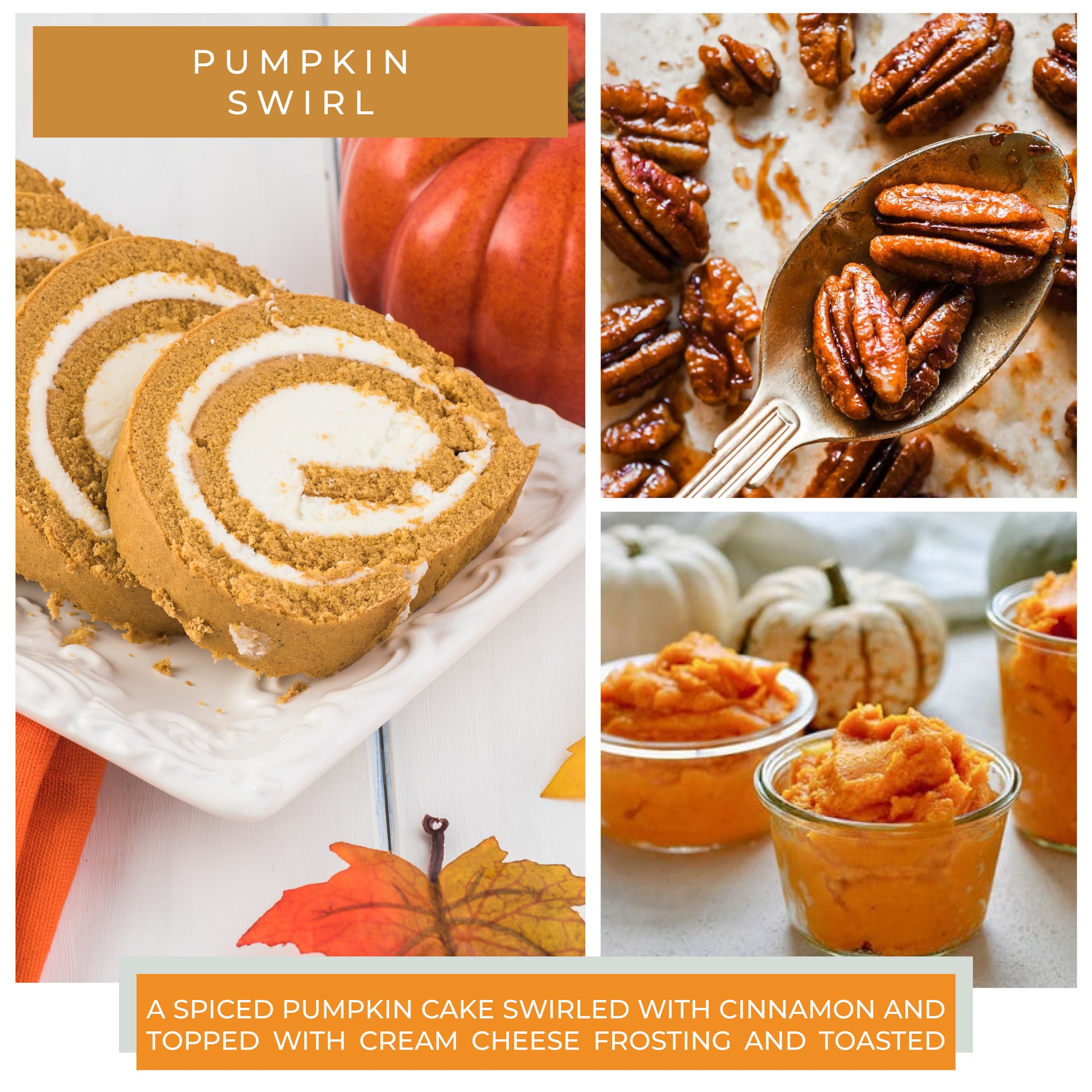 PUMPKIN SWIRL

A SPICED PUMPKIN CAKE SWIRLED WITH CINNAMON AND TOPPED WITH CREAM CHEESE FROSTING AND TOASTED