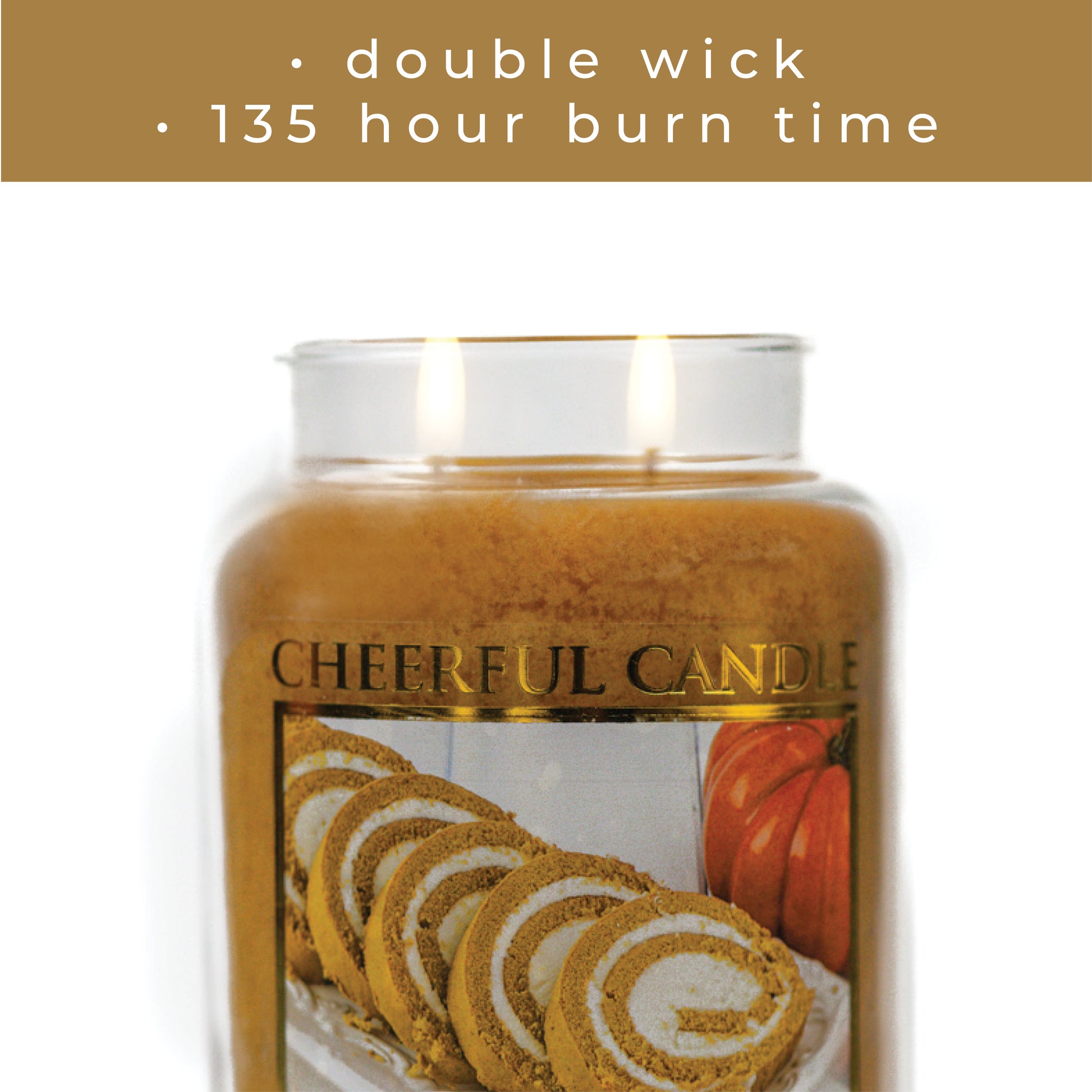 · double wick
· 135 hour burn time

CHEERFUL CANDLE