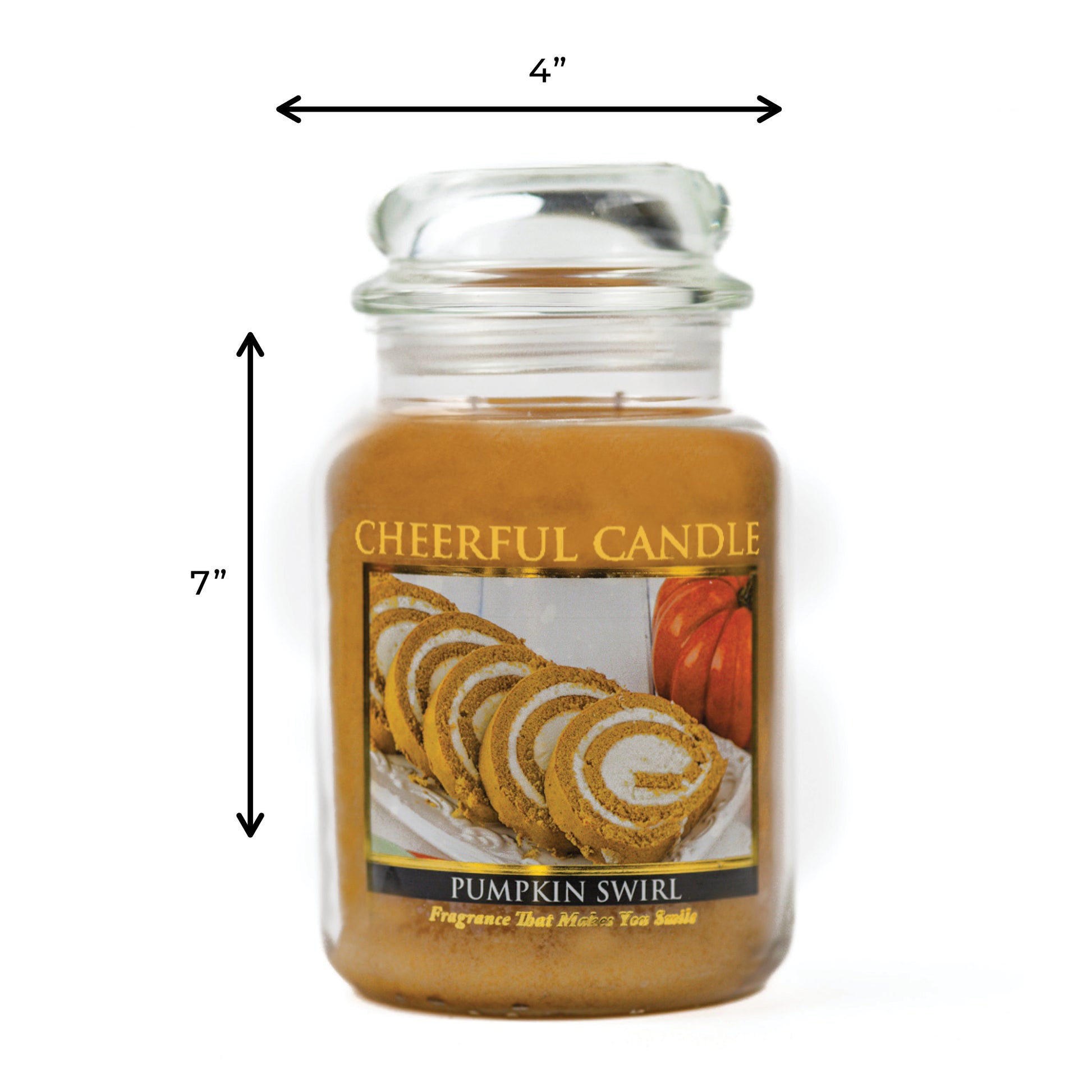 4”

7”

CHEERFUL CANDLE

PUMPKIN SWIRL

Fragrance That Makes You Smile