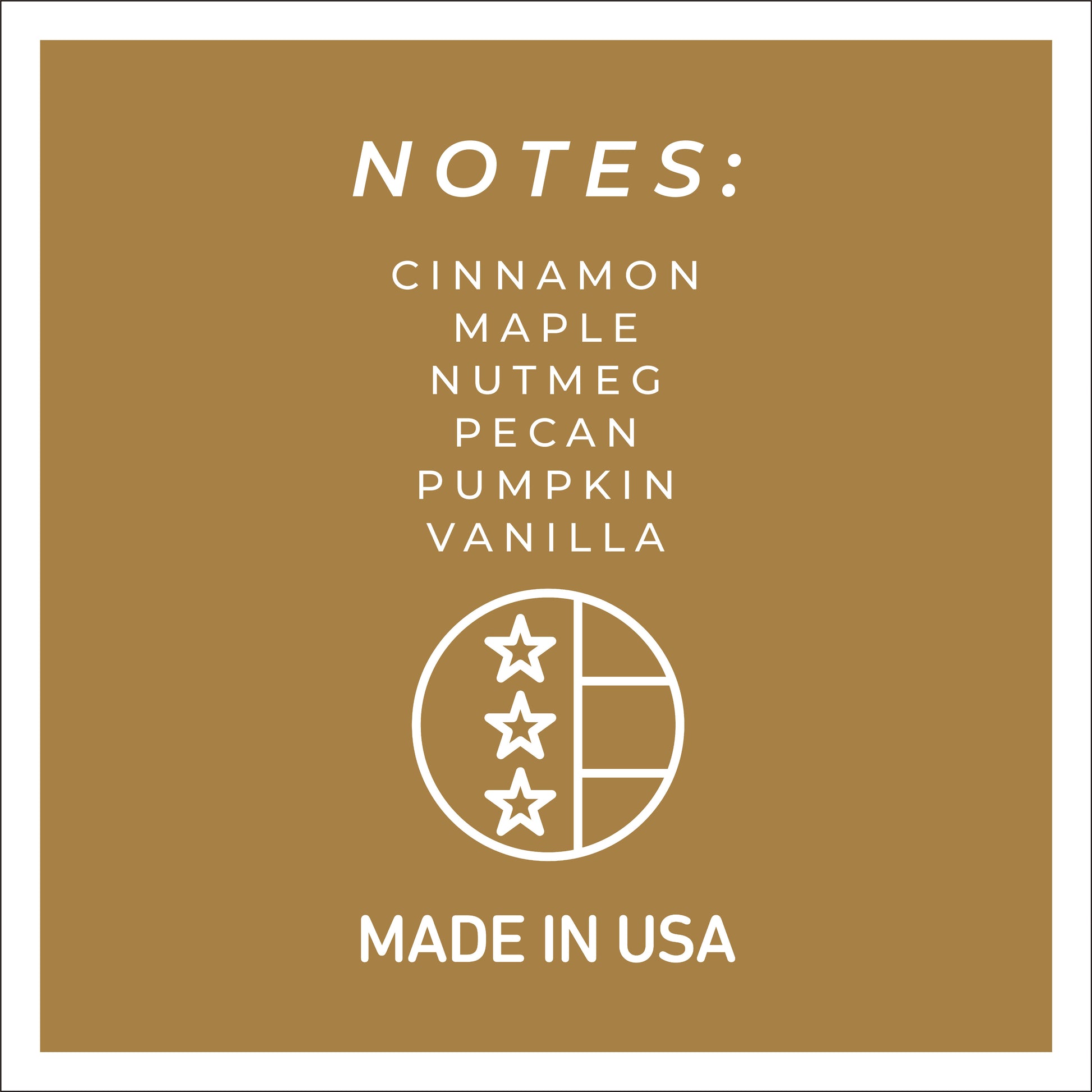 NOTES:

CINNAMON
MAPLE
NUTMEG
PECAN
PUMPKIN
VANILLA

MADE IN USA