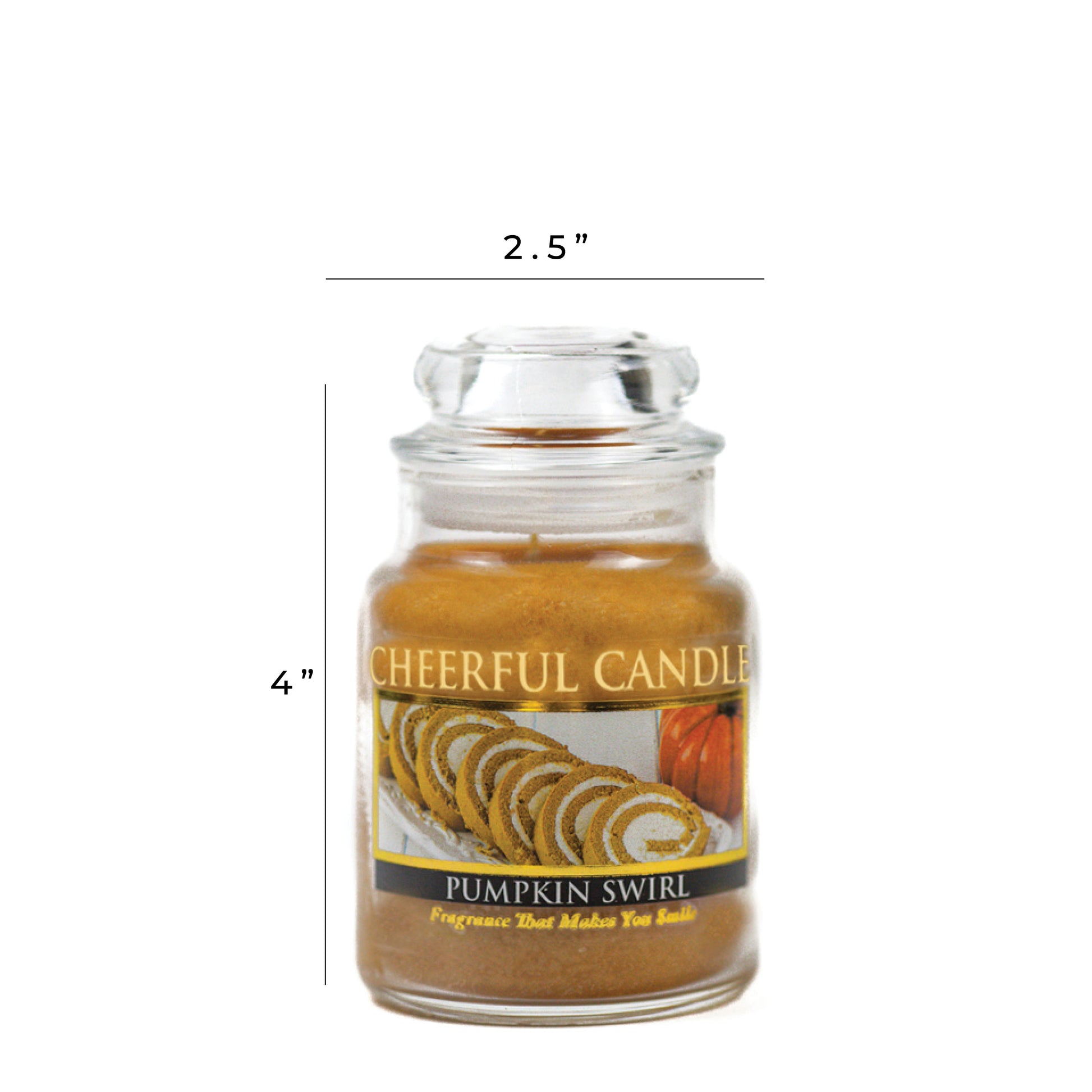 2.5"

4"

CHEERFUL CANDLE

PUMPKIN SWIRL

Fragrance That Makes You Smile