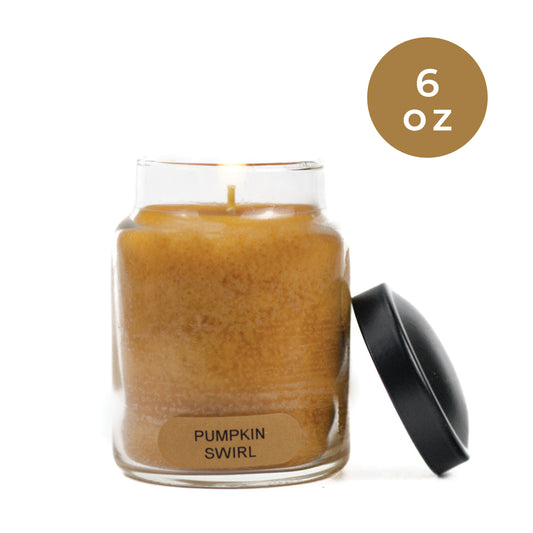 6
oz

PUMPKIN
SWIRL