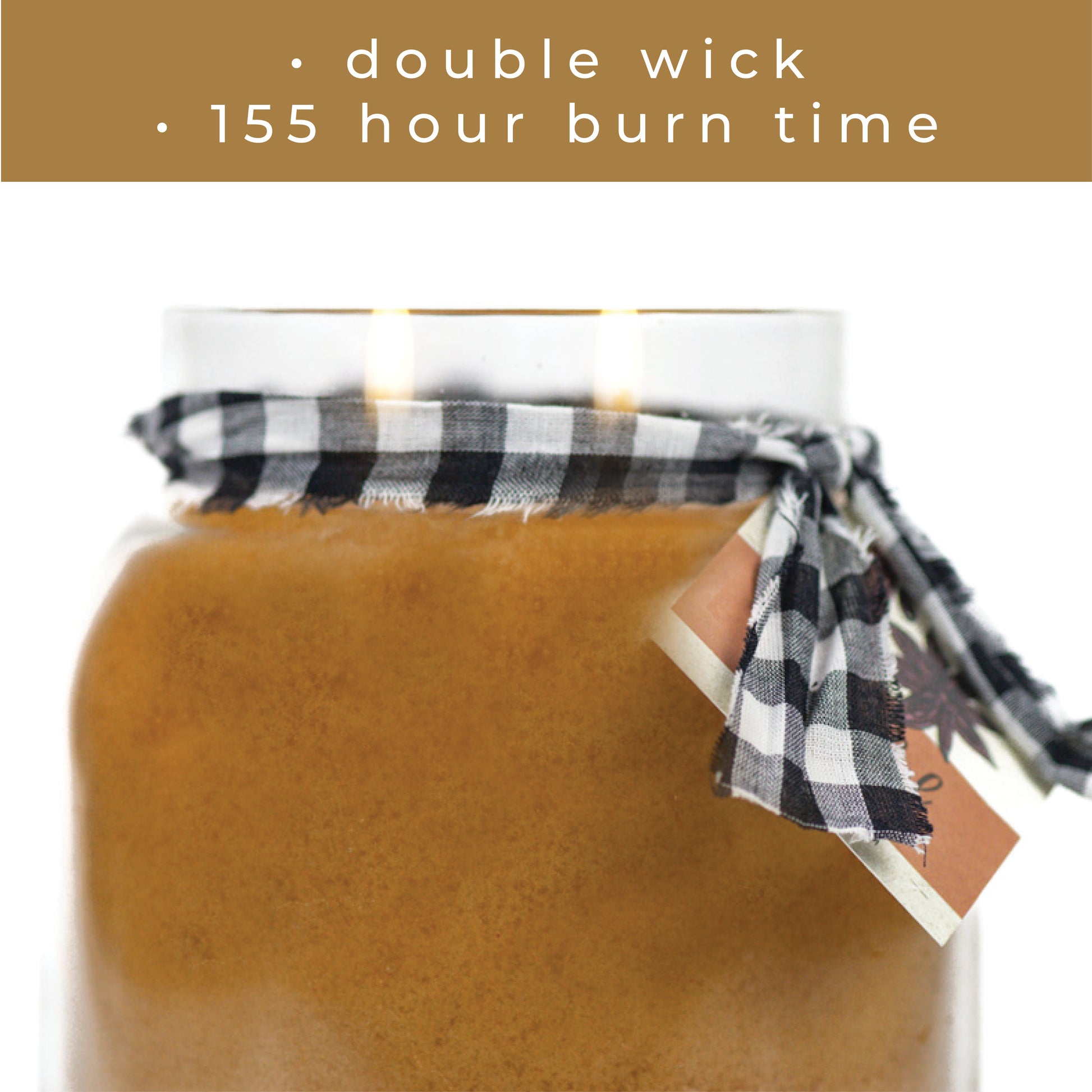 · double wick
· 155 hour burn time