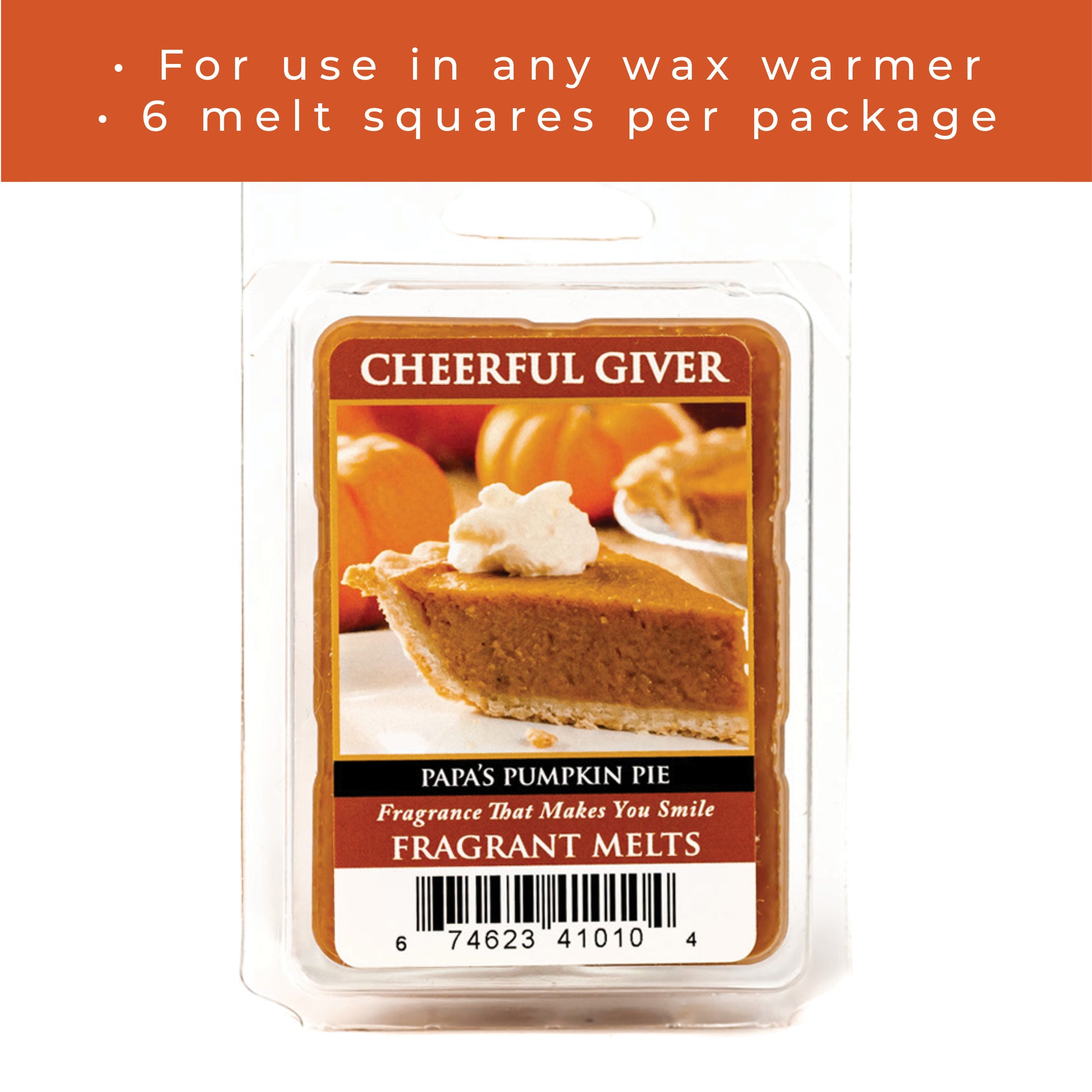 • For use in any wax warmer
• 6 melt squares per package

CHEERFUL GIVER

PAPA'S PUMPKIN PIE
Fragrance That Makes You Smile
FRAGRANT MELTS

6 74623 41010 4