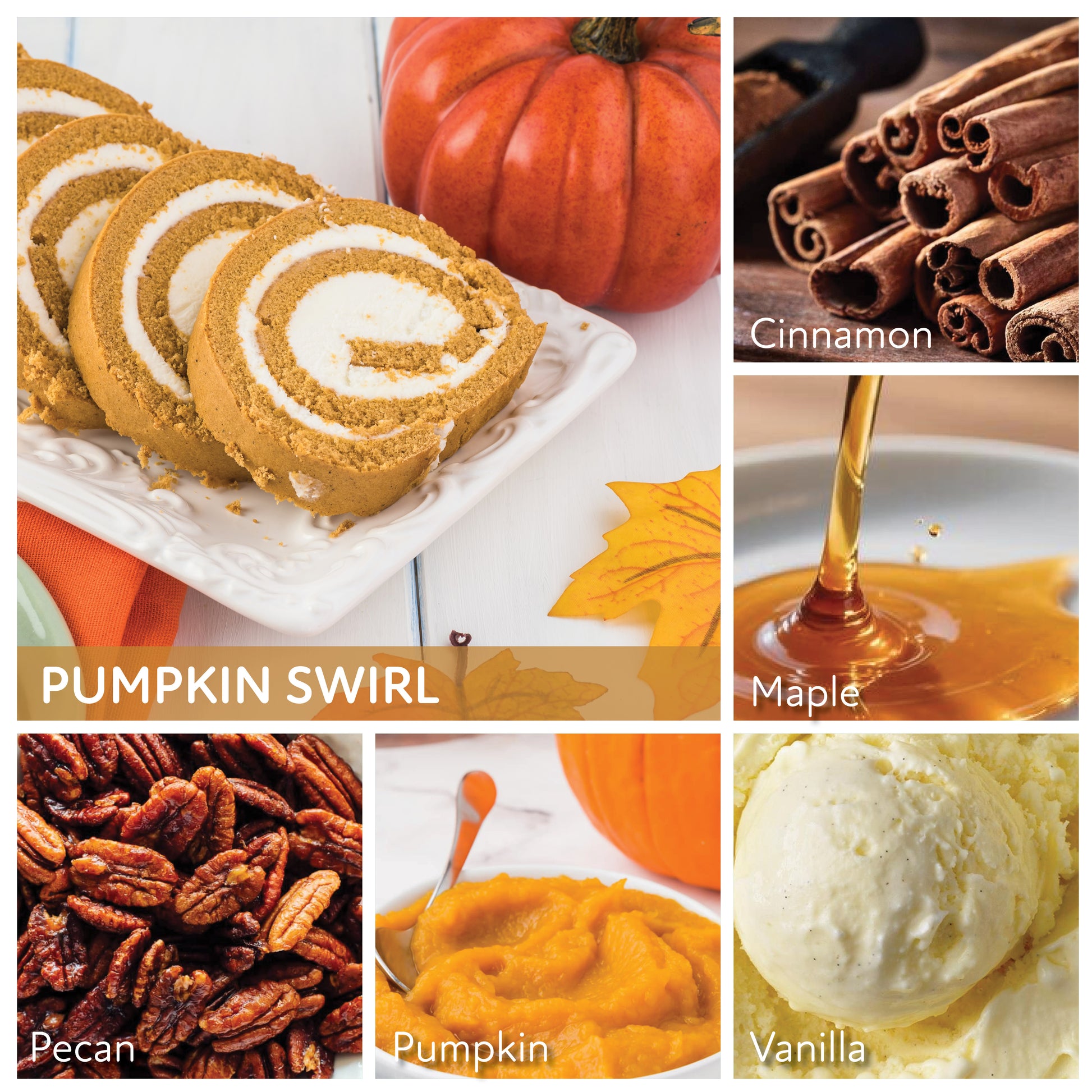 PUMPKIN SWIRL

Cinnamon

Maple

Pecan

Pumpkin

Vanilla