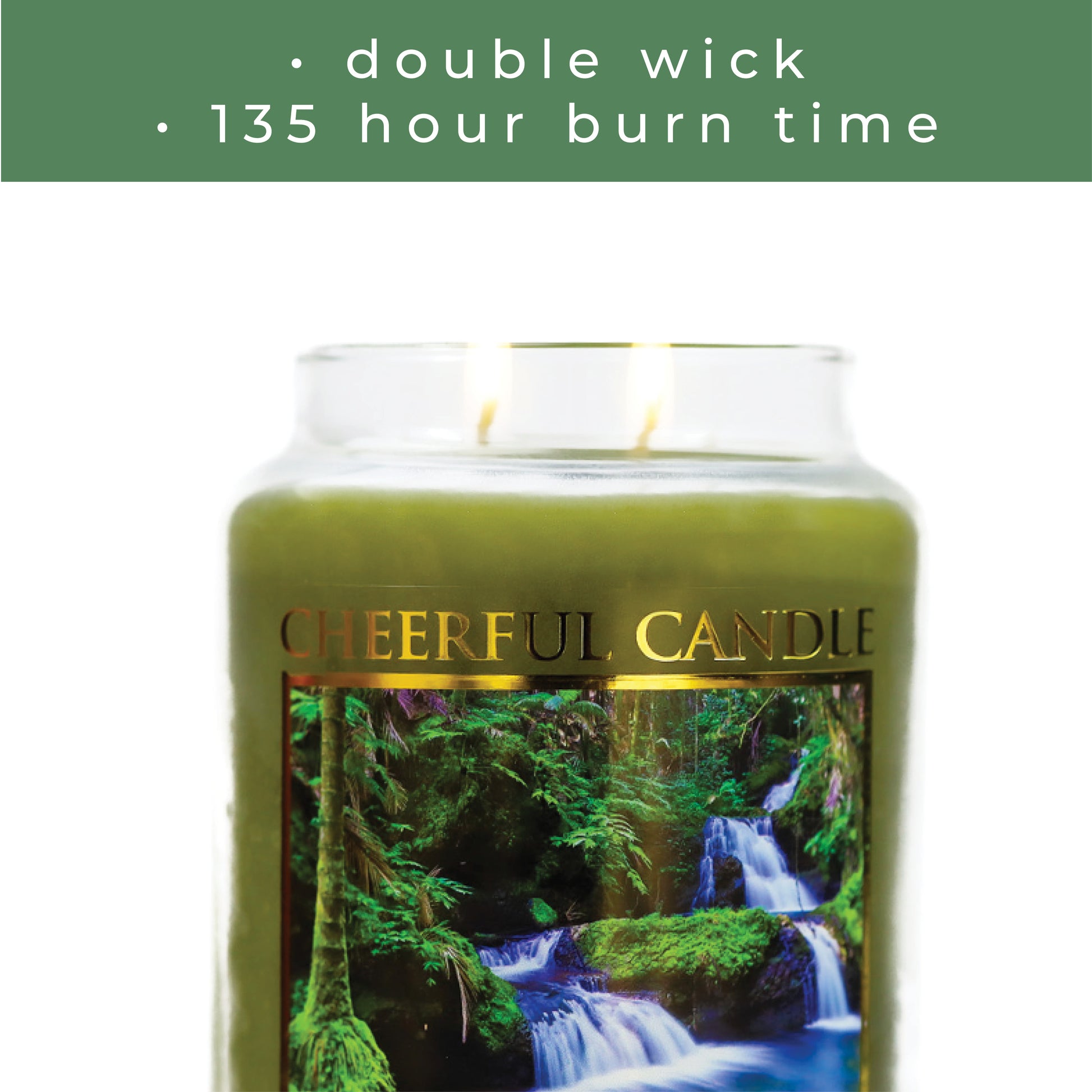 • double wick
• 135 hour burn time

CHEERFUL CANDLE