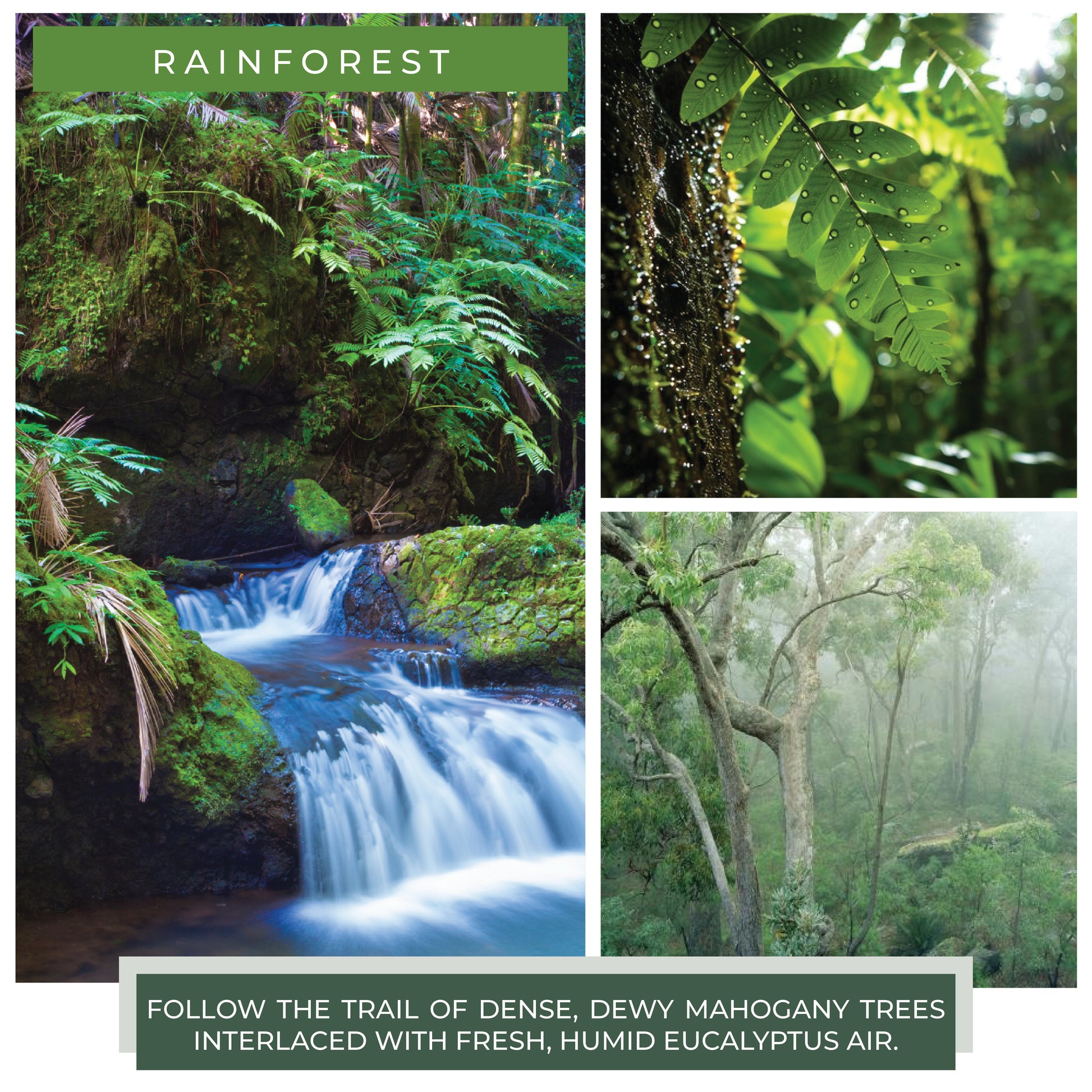 RAINFOREST

FOLLOW THE TRAIL OF DENSE, DEWY MAHOGANY TREES INTERLACED WITH FRESH, HUMID EUCALYPTUS AIR.