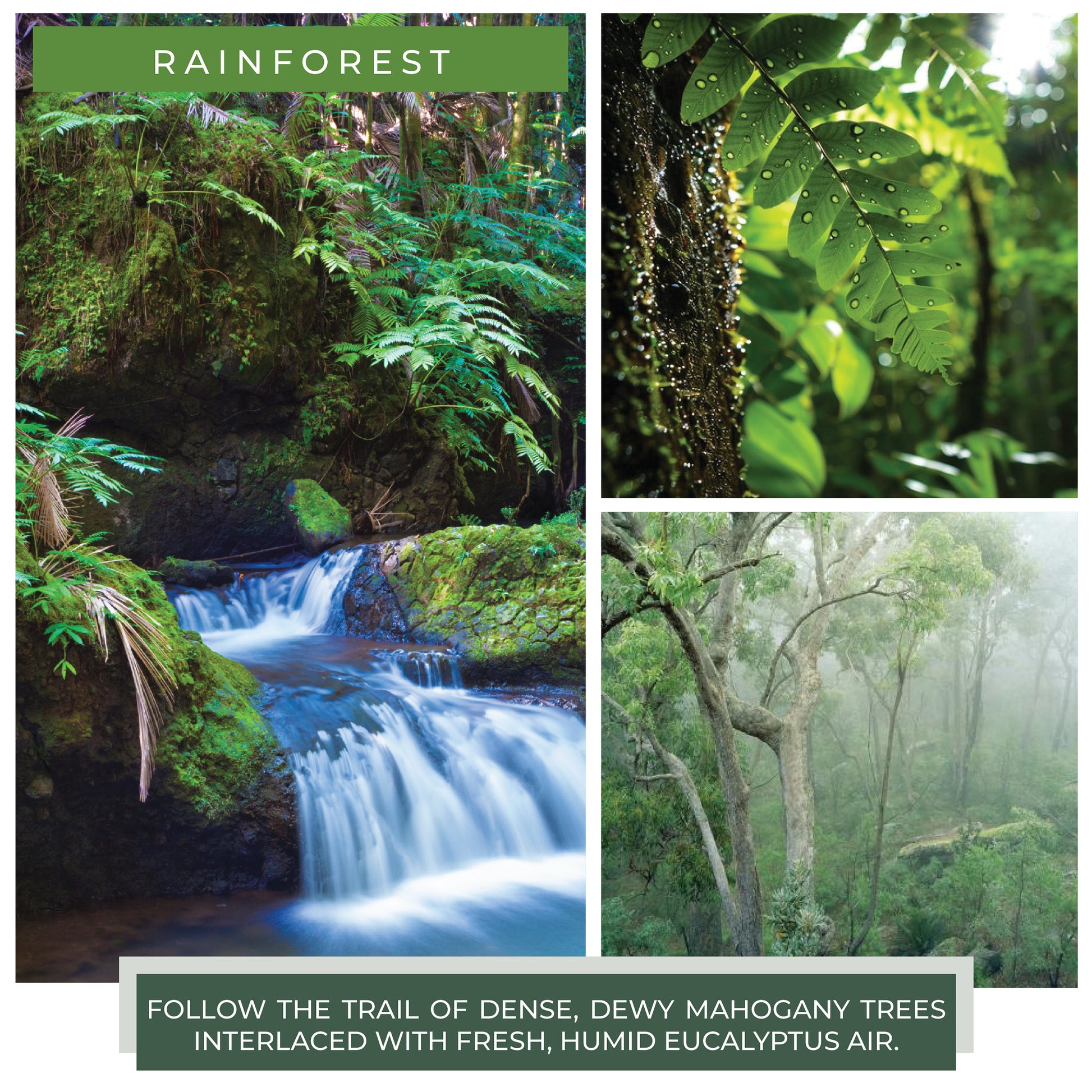 RAINFOREST

FOLLOW THE TRAIL OF DENSE, DEWY MAHOGANY TREES INTERLACED WITH FRESH, HUMID EUCALYPTUS AIR.