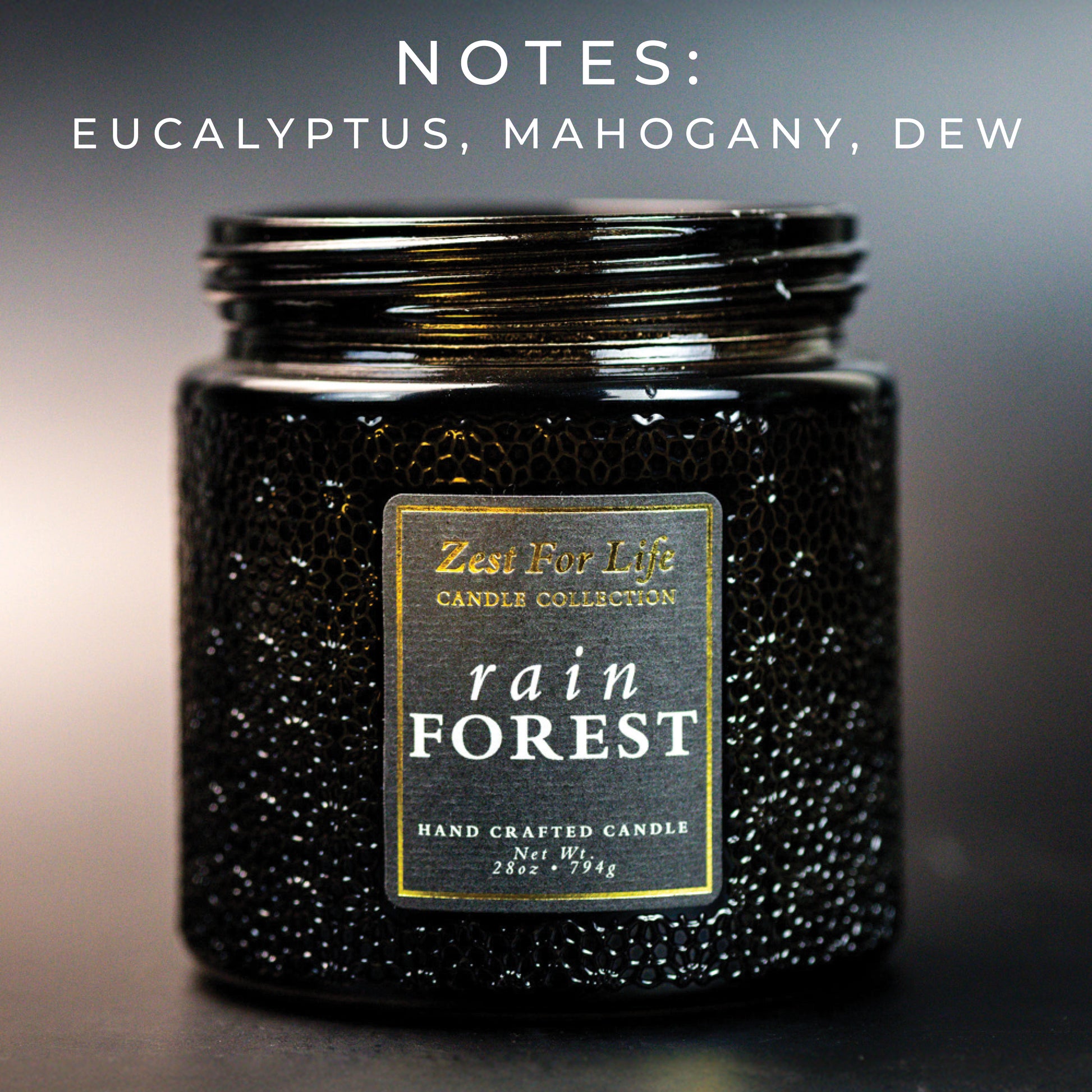 NOTES:
EUCALYPTUS, MAHOGANY, DEW

Zest For Life
CANDLE COLLECTION

rain
FOREST

HAND CRAFTED CANDLE
Net Wt.
28oz • 794g