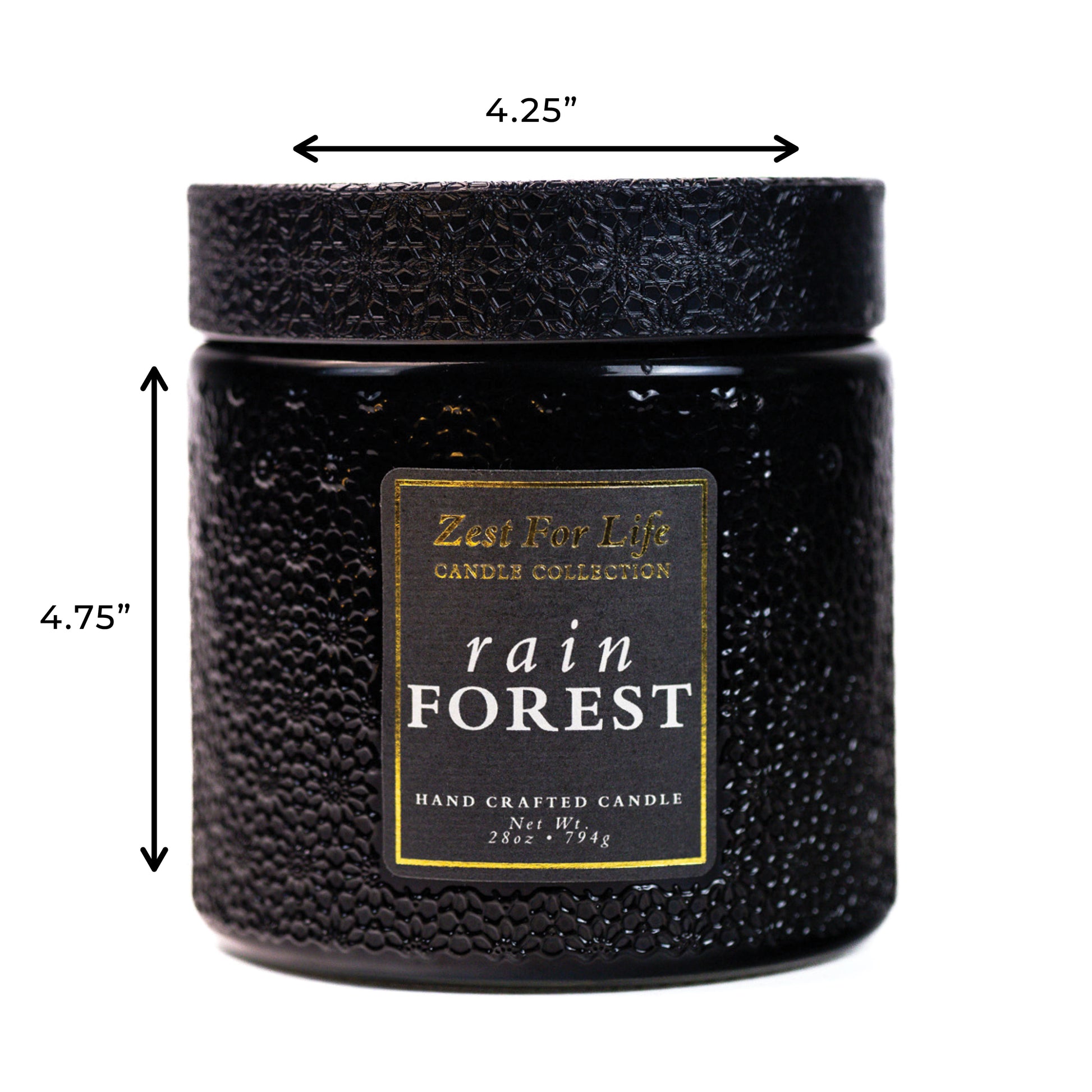 4.25”

4.75”

Zest For Life
CANDLE COLLECTION

rain
FOREST

HAND CRAFTED CANDLE
Net Wt.
28oz • 794g