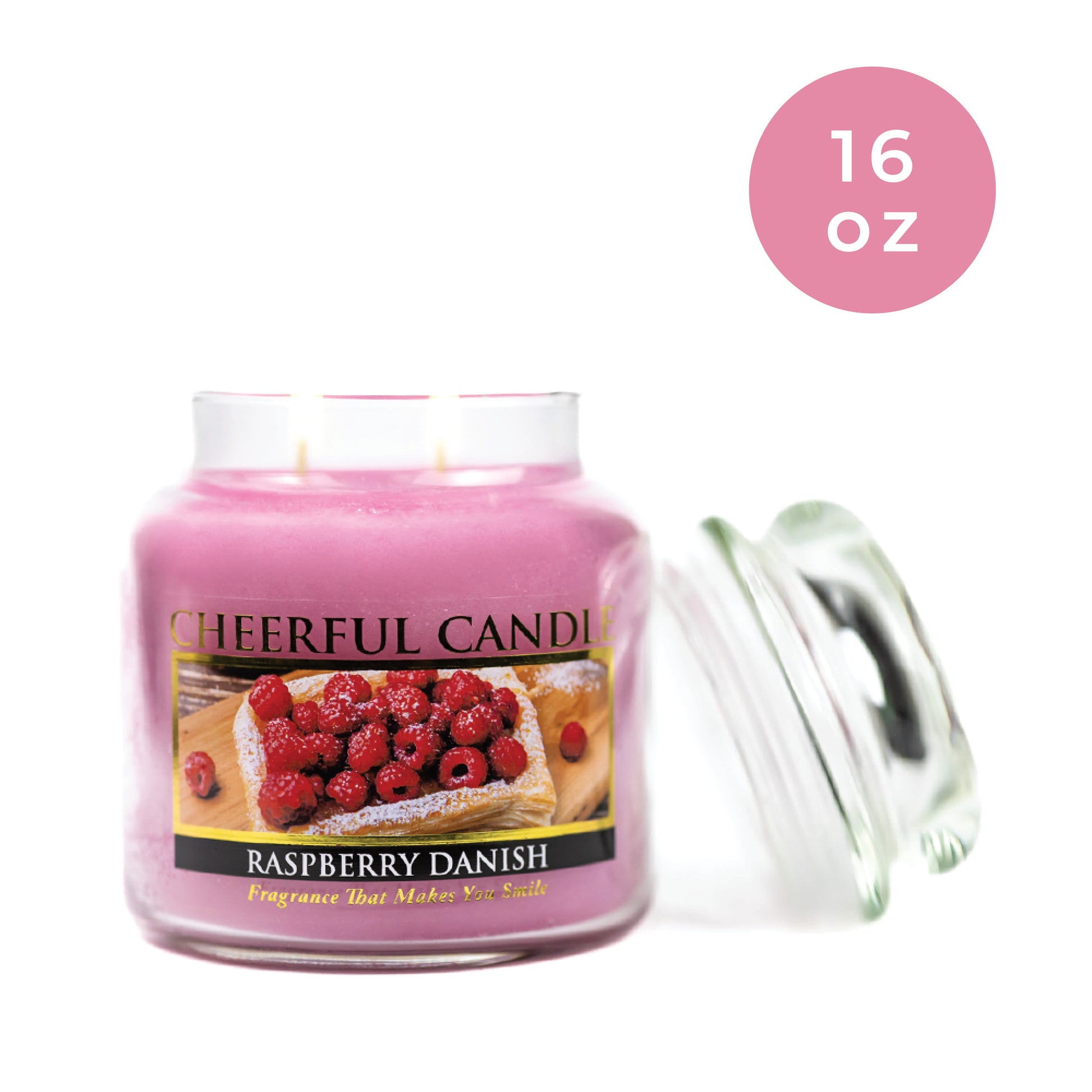 16
oz

CHEERFUL CANDLE

RASPBERRY DANISH

Fragrance That Makes You Smile