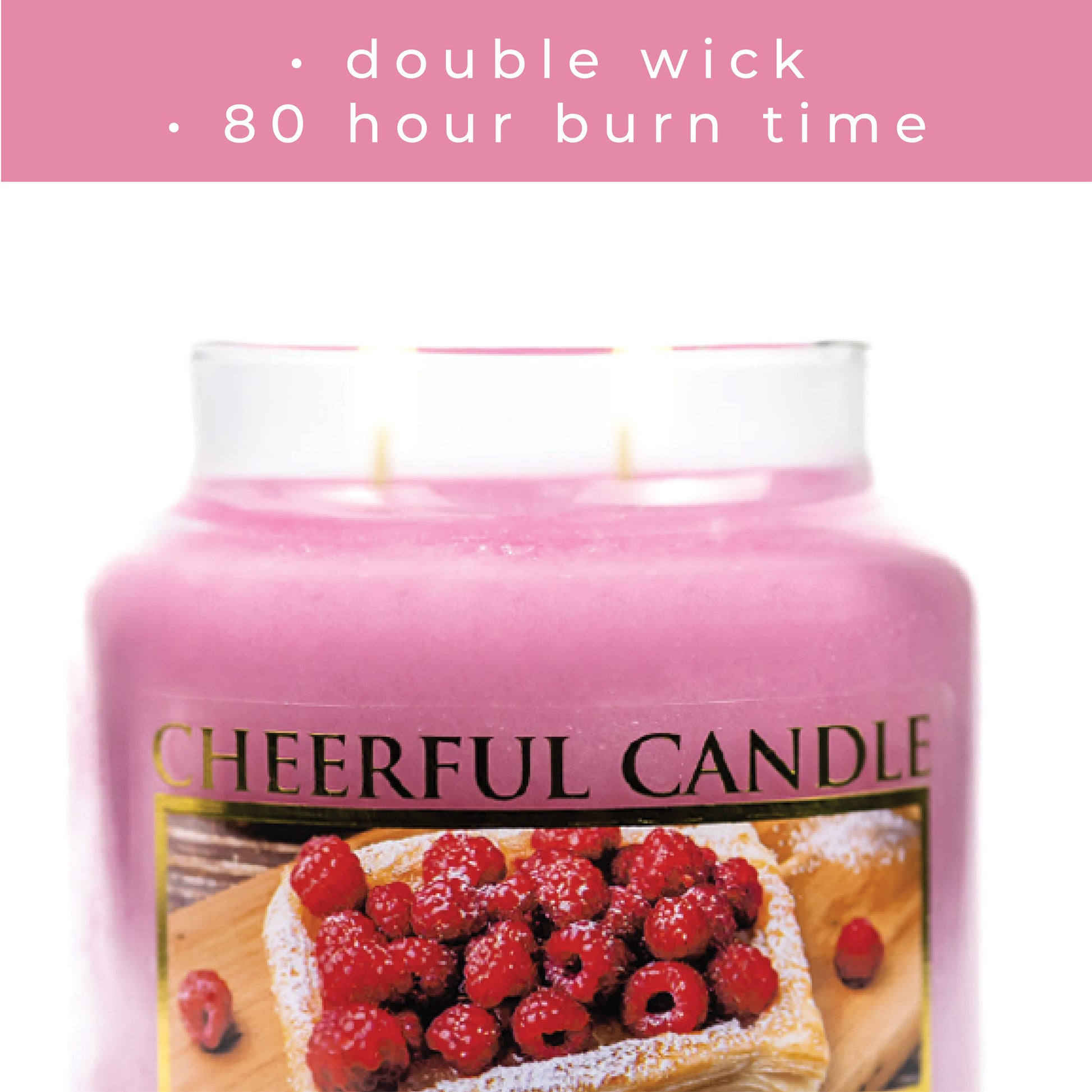 • double wick
• 80 hour burn time

CHEERFUL CANDLE