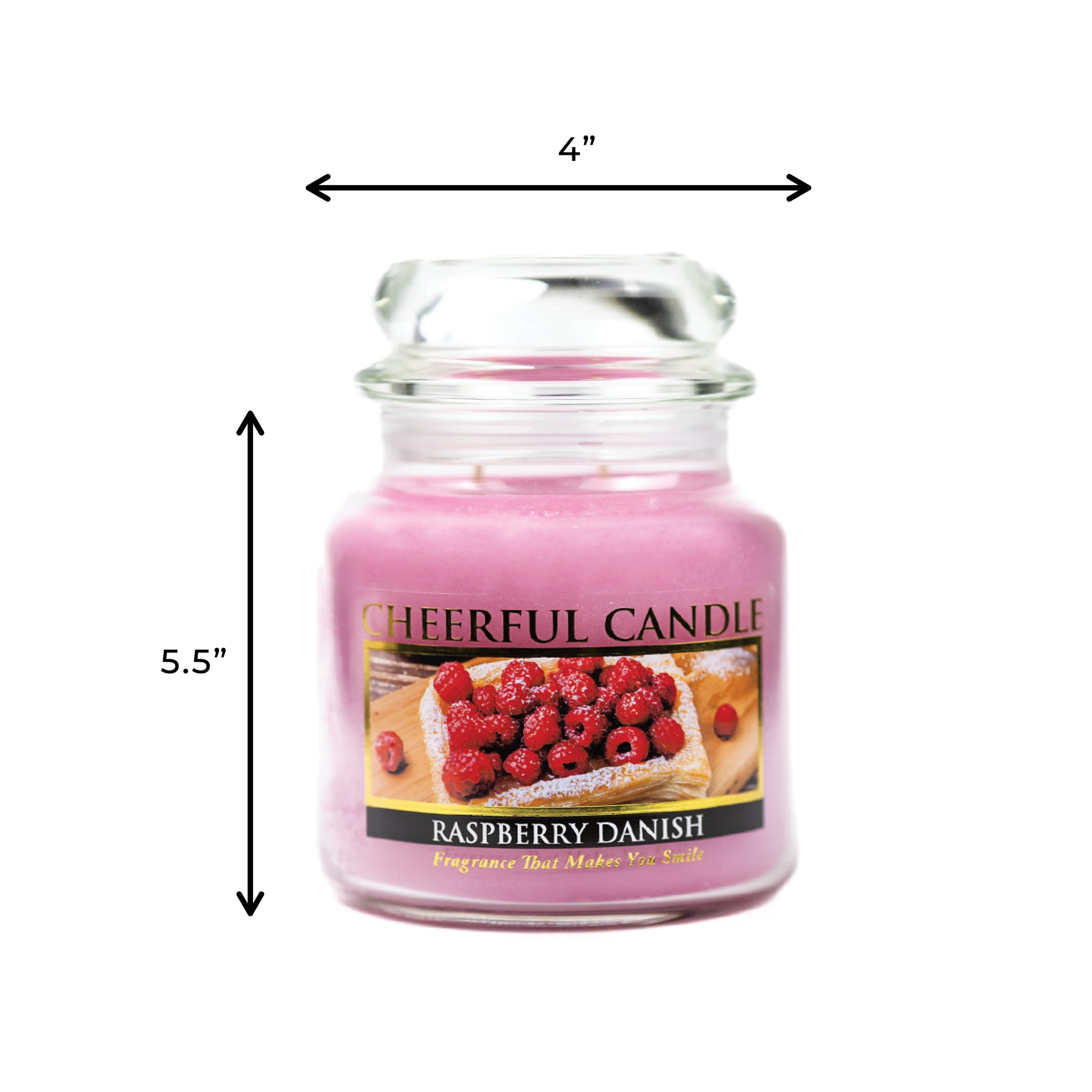 4”

5.5”

CHEERFUL CANDLE

RASPBERRY DANISH

Fragrance That Makes You Smile