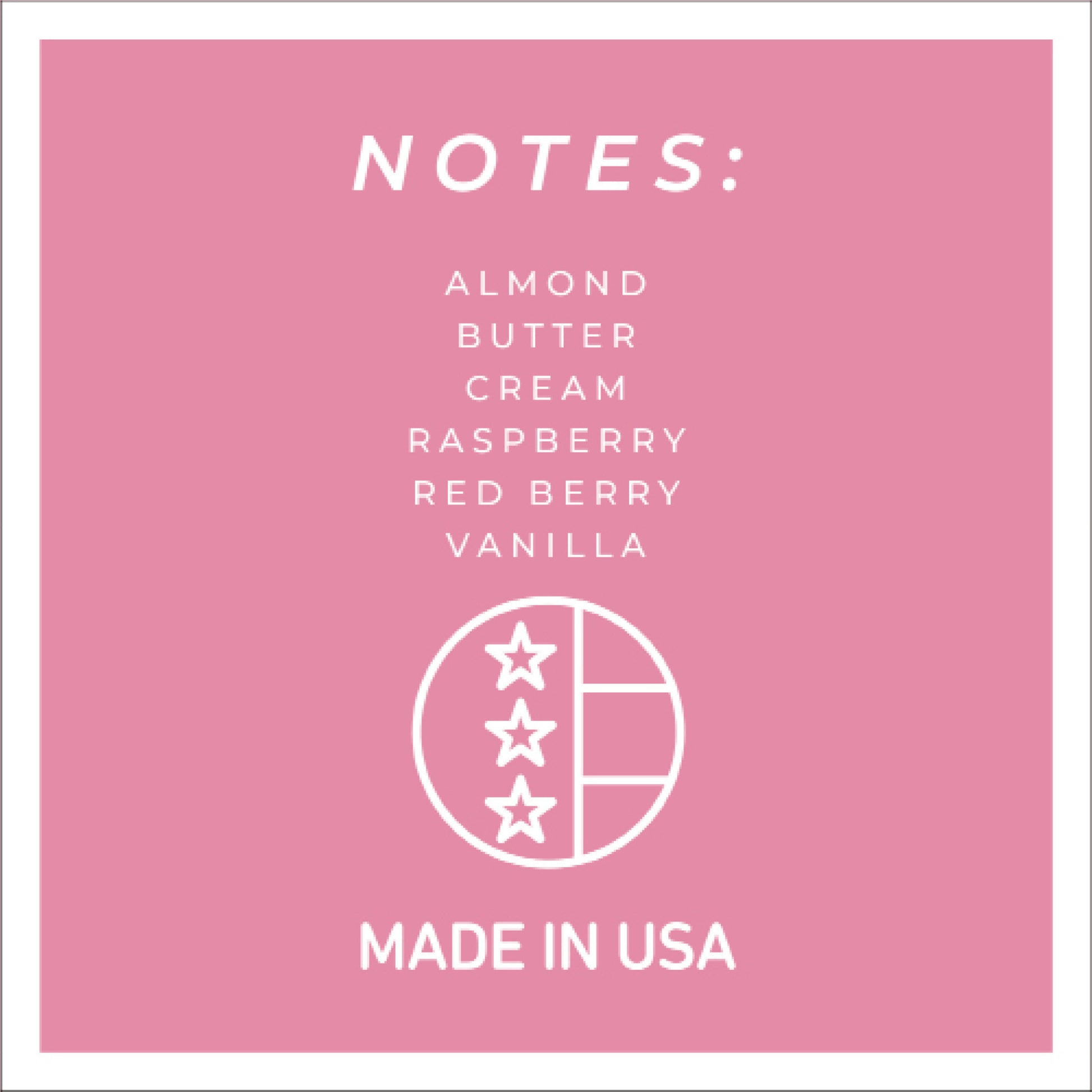 NOTES:

ALMOND
BUTTER
CREAM
RASPBERRY
RED BERRY
VANILLA

MADE IN USA