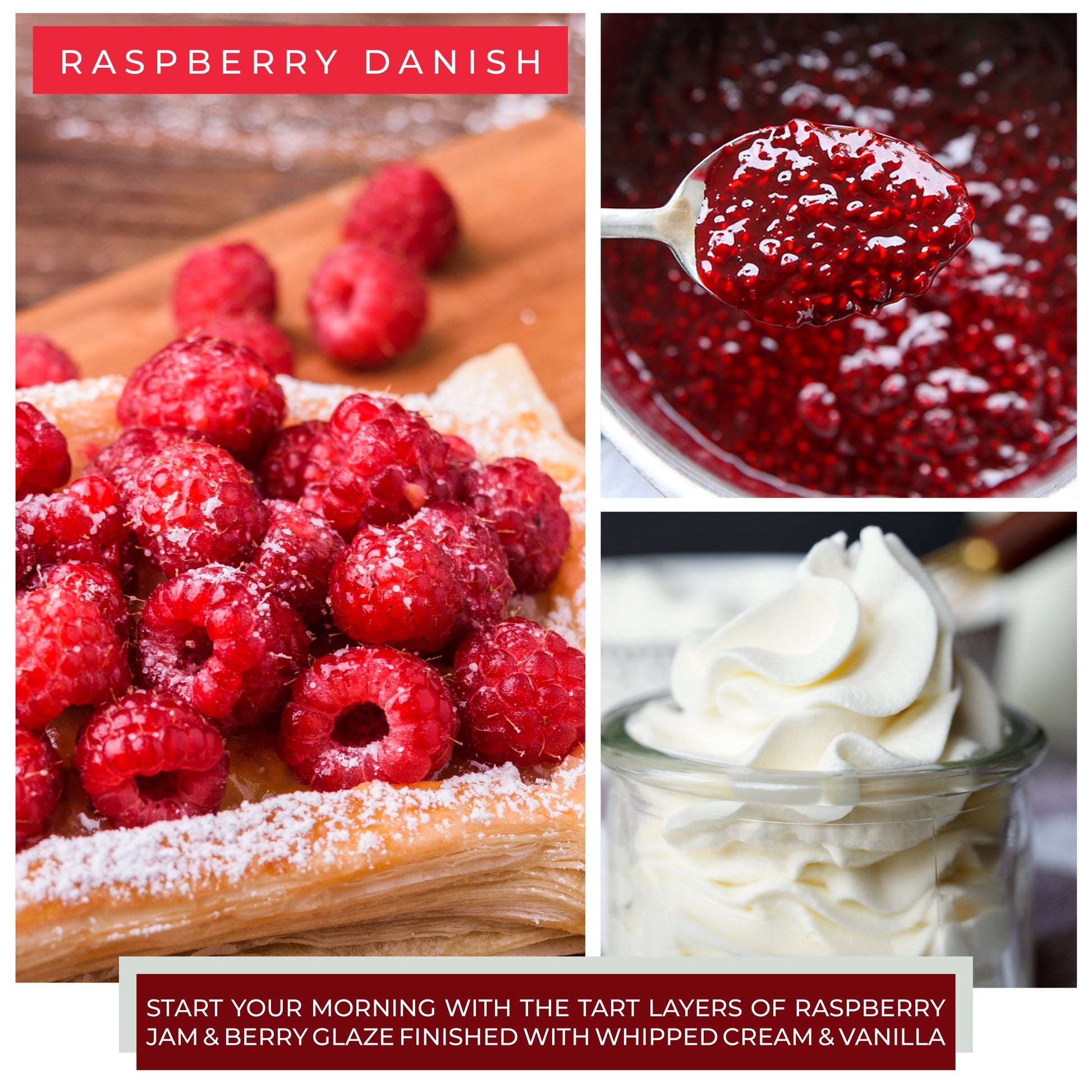 RASPBERRY DANISH

START YOUR MORNING WITH THE TART LAYERS OF RASPBERRY JAM & BERRY GLAZE FINISHED WITH WHIPPED CREAM & VANILLA