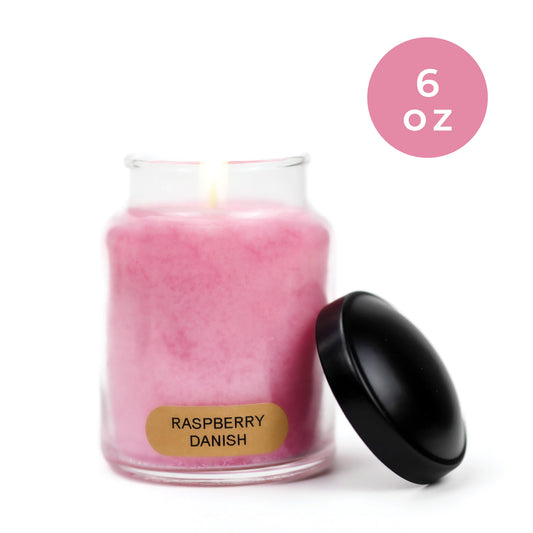 6
oz

RASPBERRY
DANISH