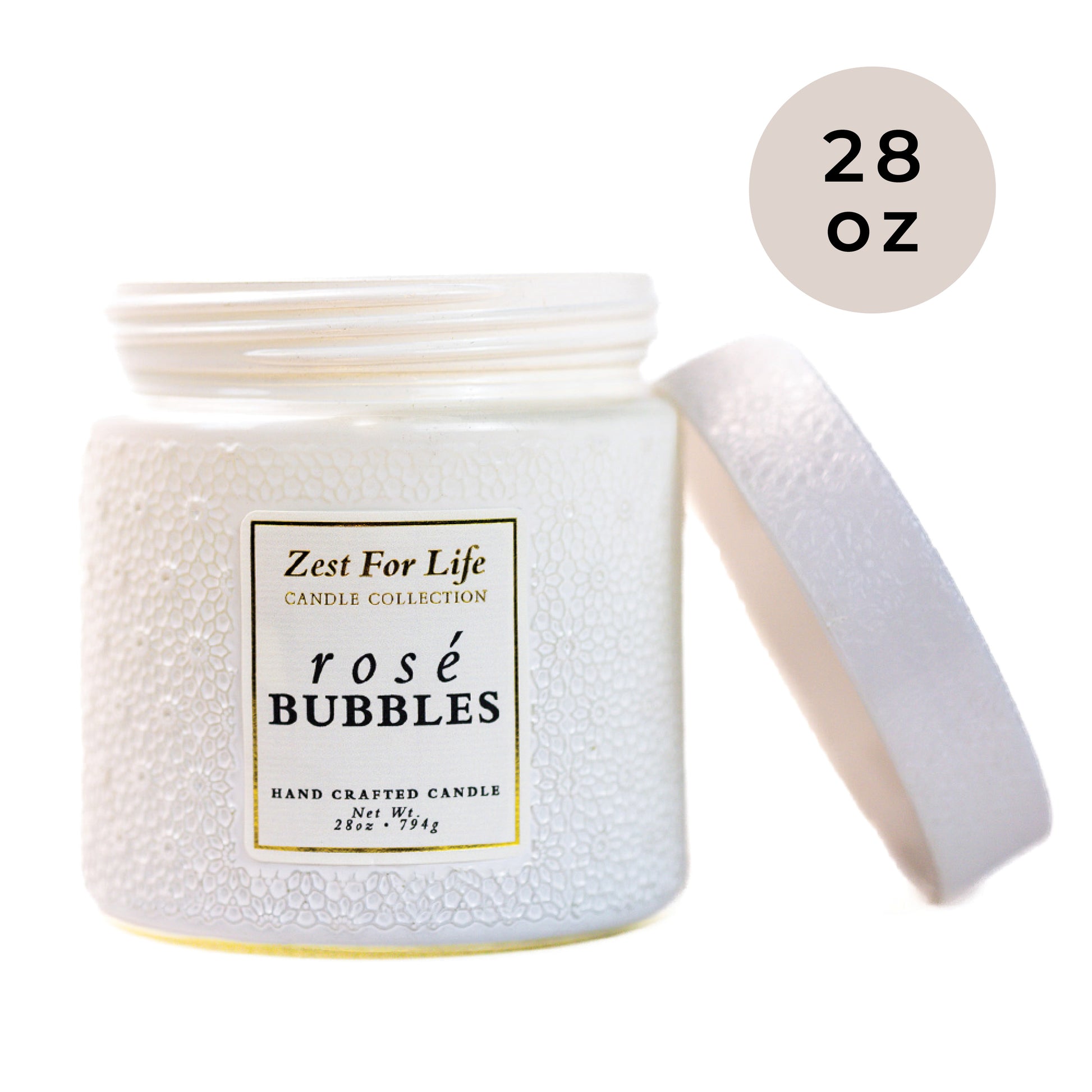 28
oz

Zest For Life
CANDLE COLLECTION

rosé
BUBBLES

HAND CRAFTED CANDLE
Net Wt.
28oz • 794g