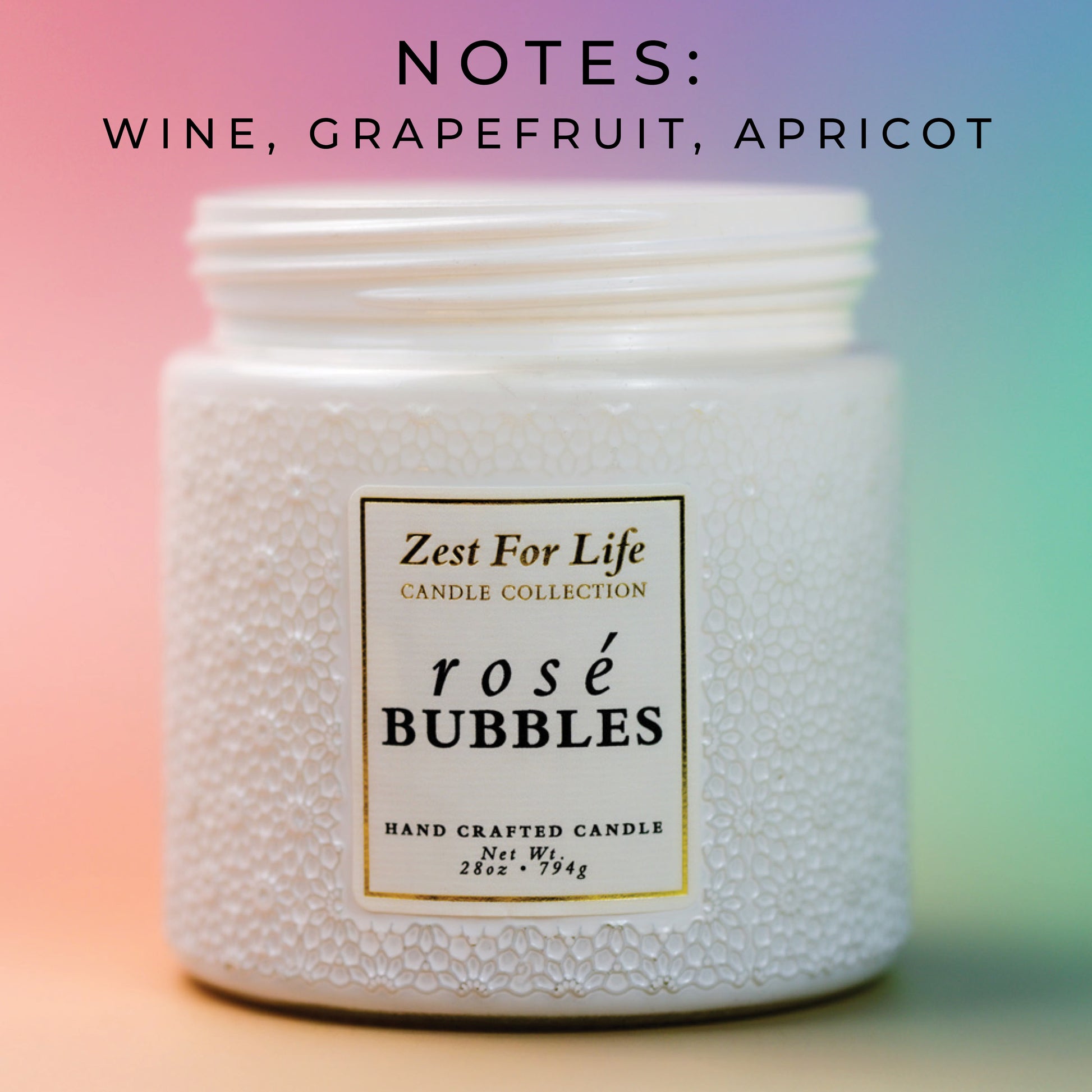 NOTES:
WINE, GRAPEFRUIT, APRICOT

Zest For Life
CANDLE COLLECTION

rosé
BUBBLES

HAND CRAFTED CANDLE
Net Wt.
28oz • 794g