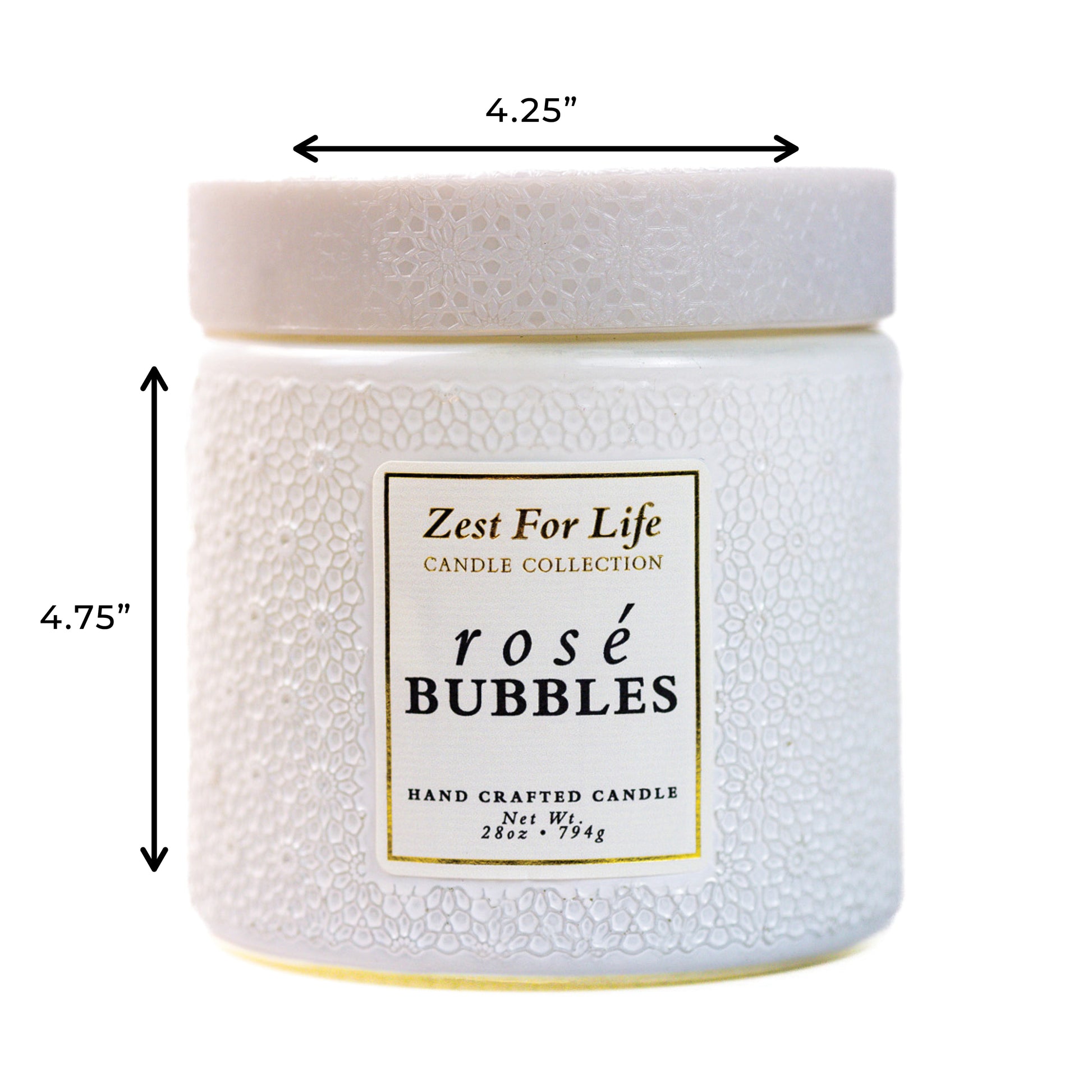 4.25”

4.75”

Zest For Life
CANDLE COLLECTION

rosé
BUBBLES

HAND CRAFTED CANDLE
Net Wt.
28oz • 794g