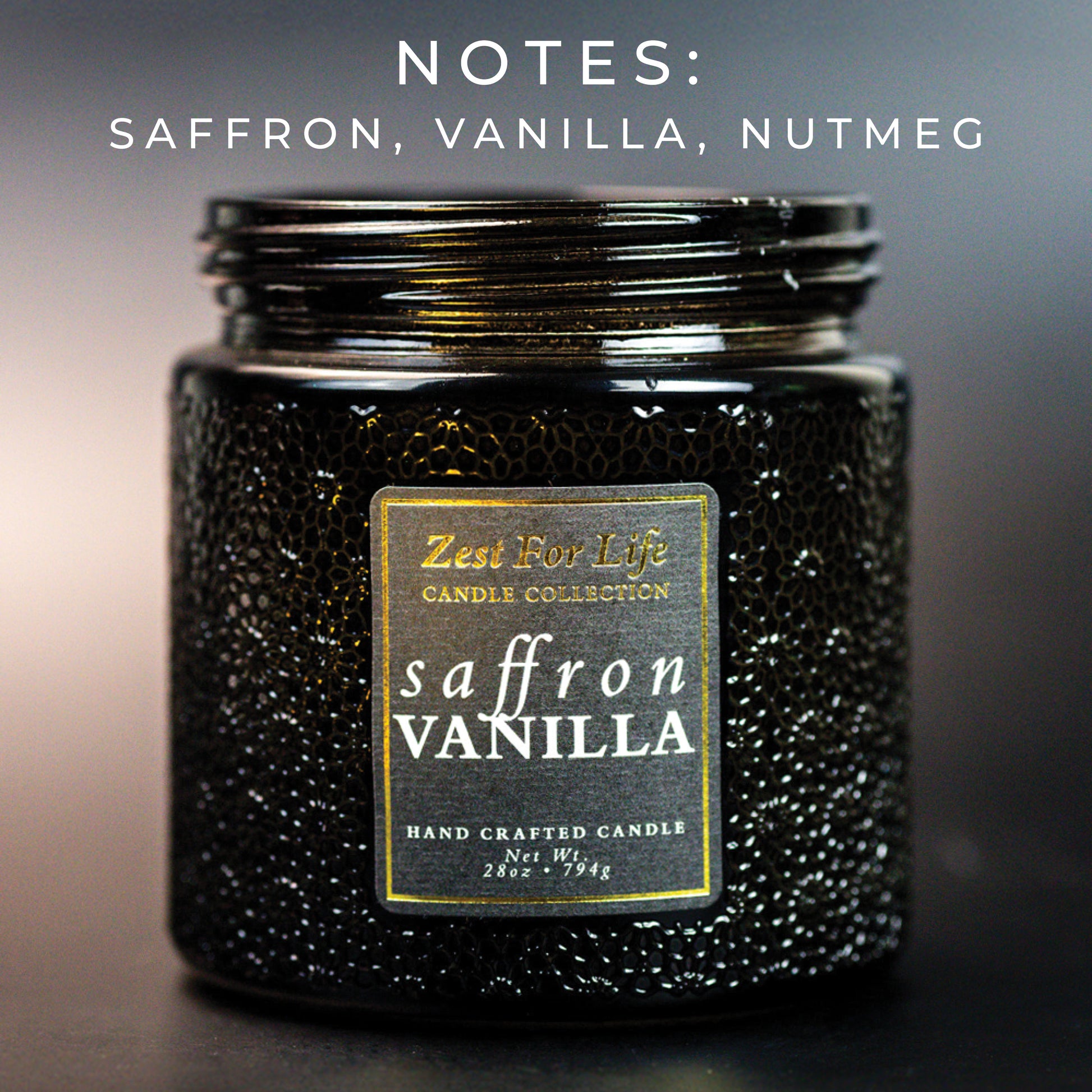 NOTES:
SAFFRON, VANILLA, NUTMEG

Zest For Life
CANDLE COLLECTION

saffron
VANILLA

HAND CRAFTED CANDLE
Net Wt.
28oz • 794g