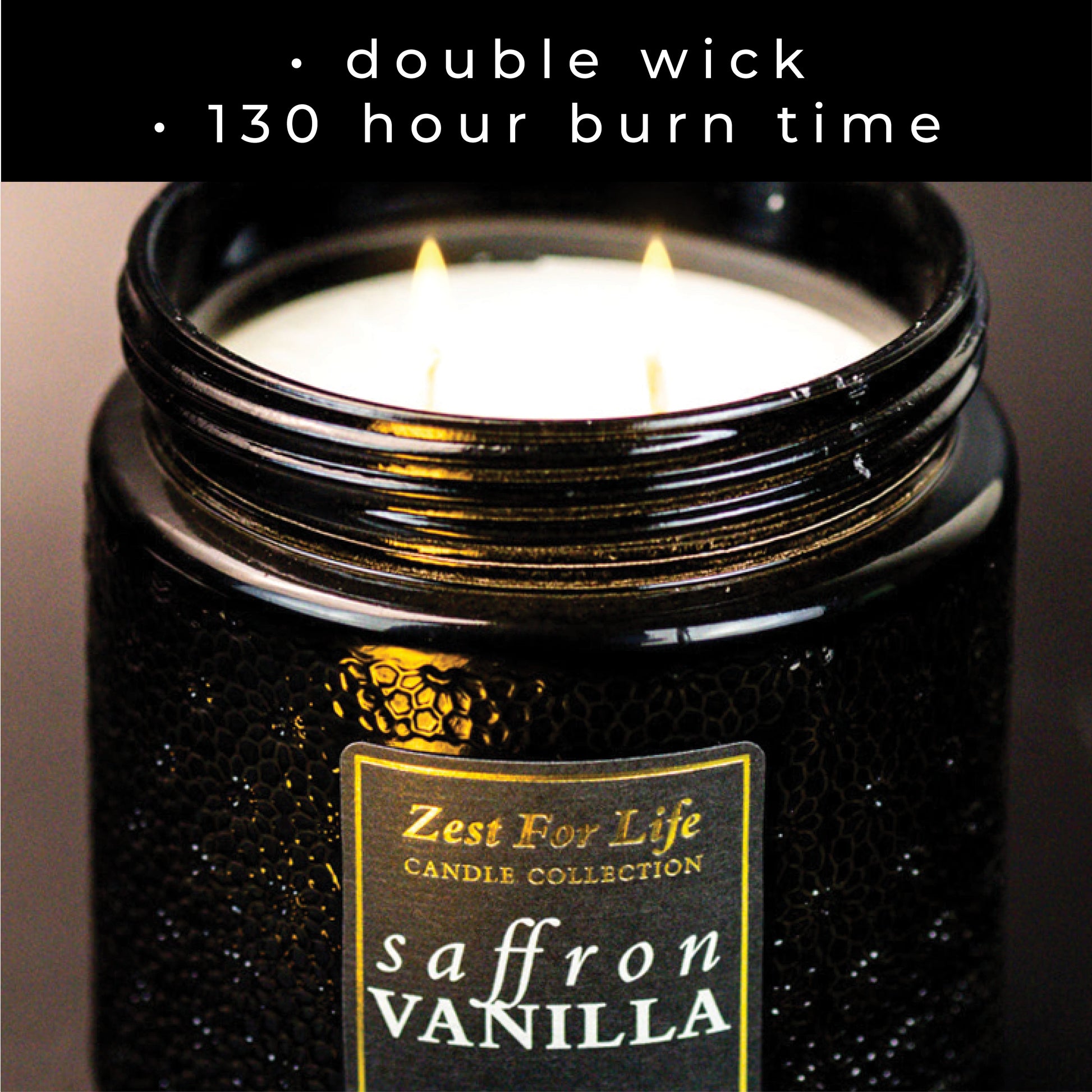 · double wick
· 130 hour burn time

Zest For Life
CANDLE COLLECTION

saffron
VANILLA