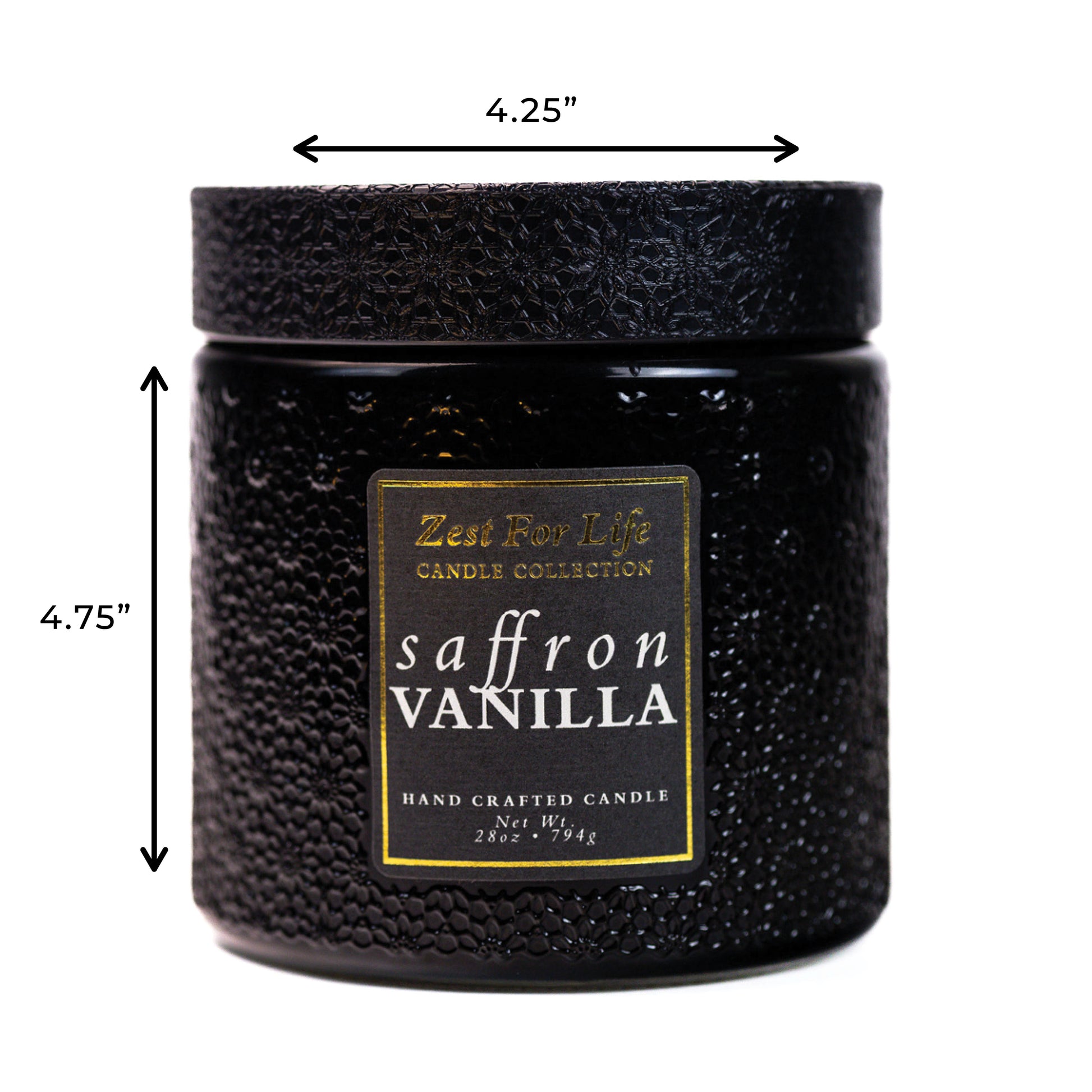 4.25”

4.75”

Zest For Life
CANDLE COLLECTION

saffron
VANILLA

HAND CRAFTED CANDLE
Net Wt.
28oz • 794g