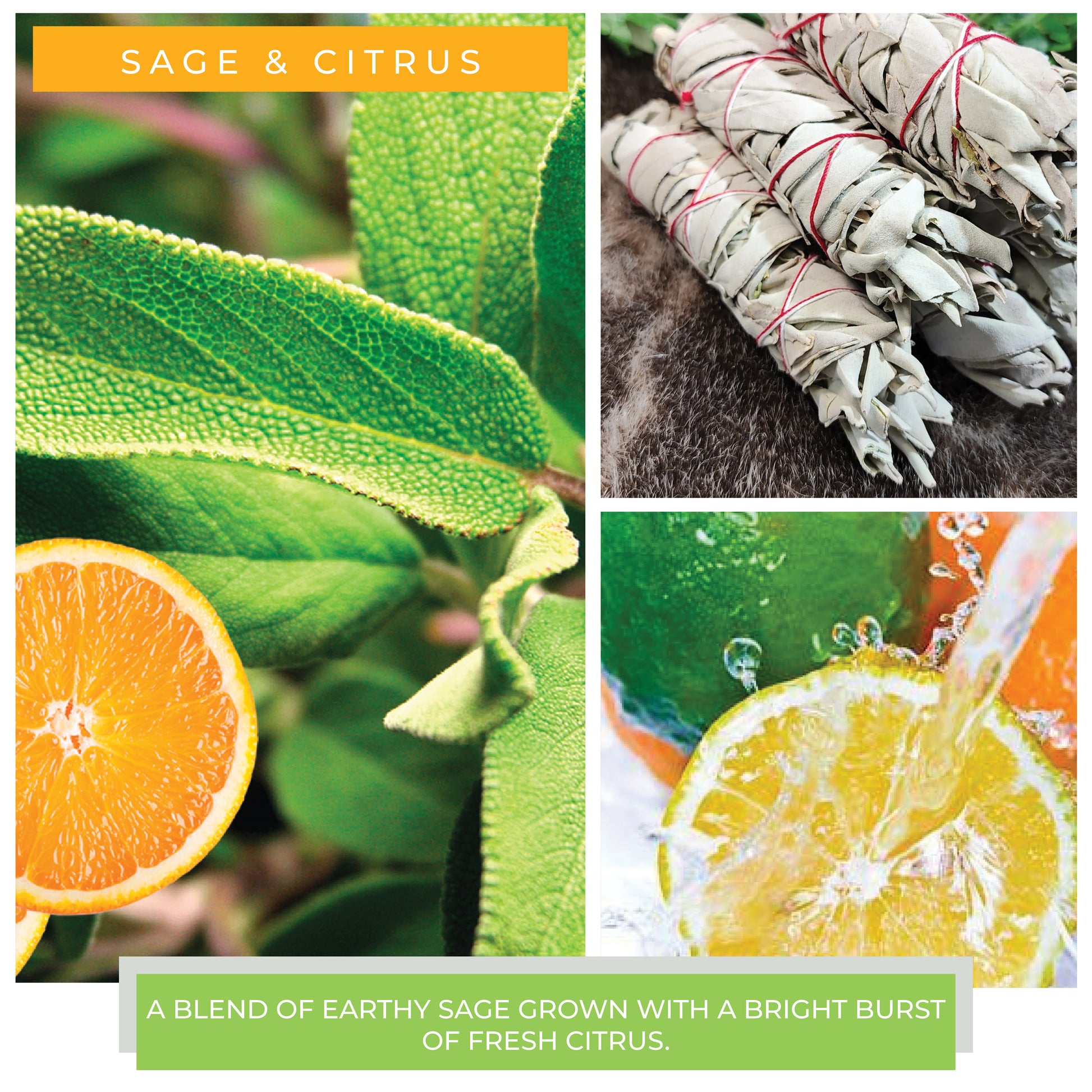 SAGE & CITRUS

A BLEND OF EARTHY SAGE GROWN WITH A BRIGHT BURST OF FRESH CITRUS.