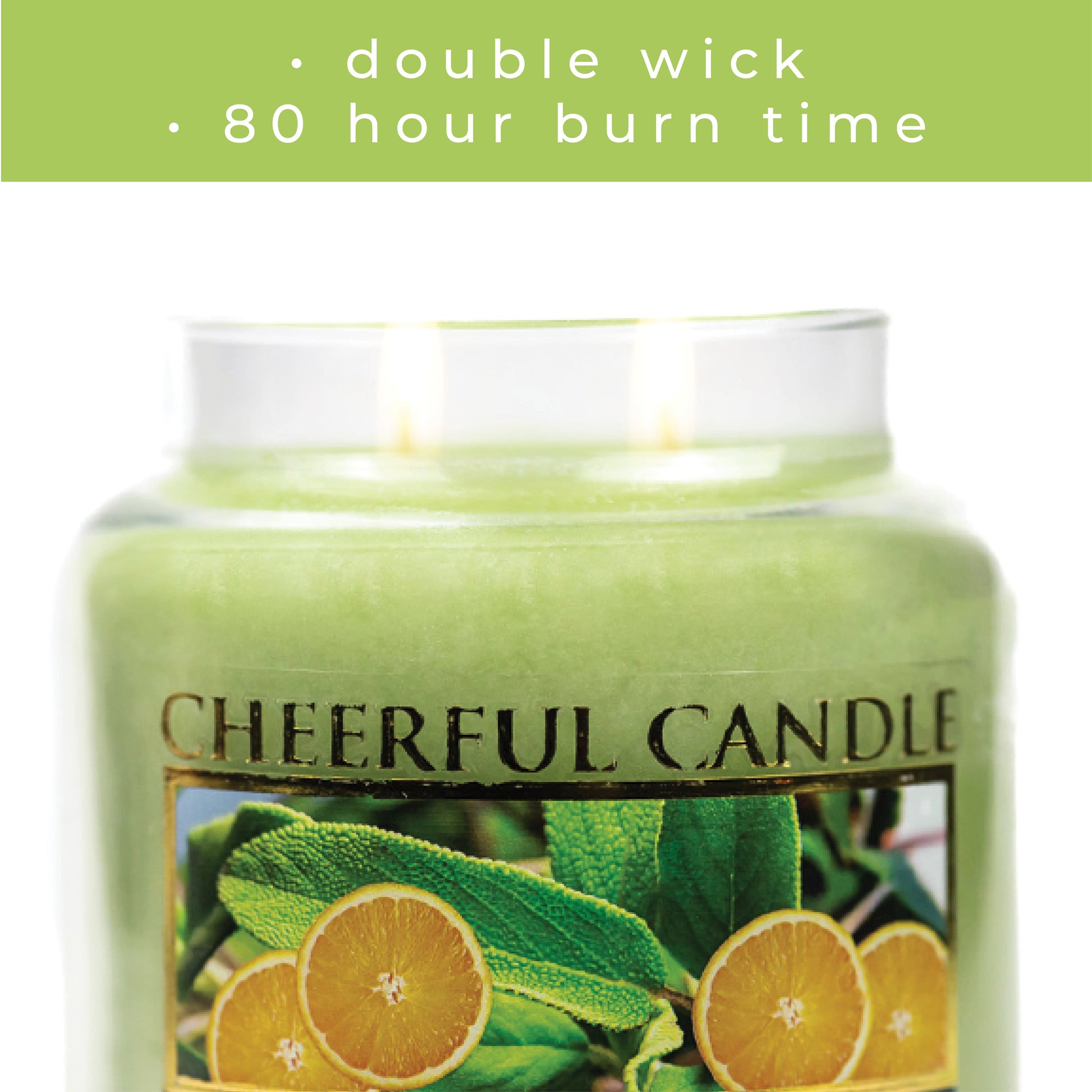 • double wick
• 80 hour burn time

CHEERFUL CANDLE