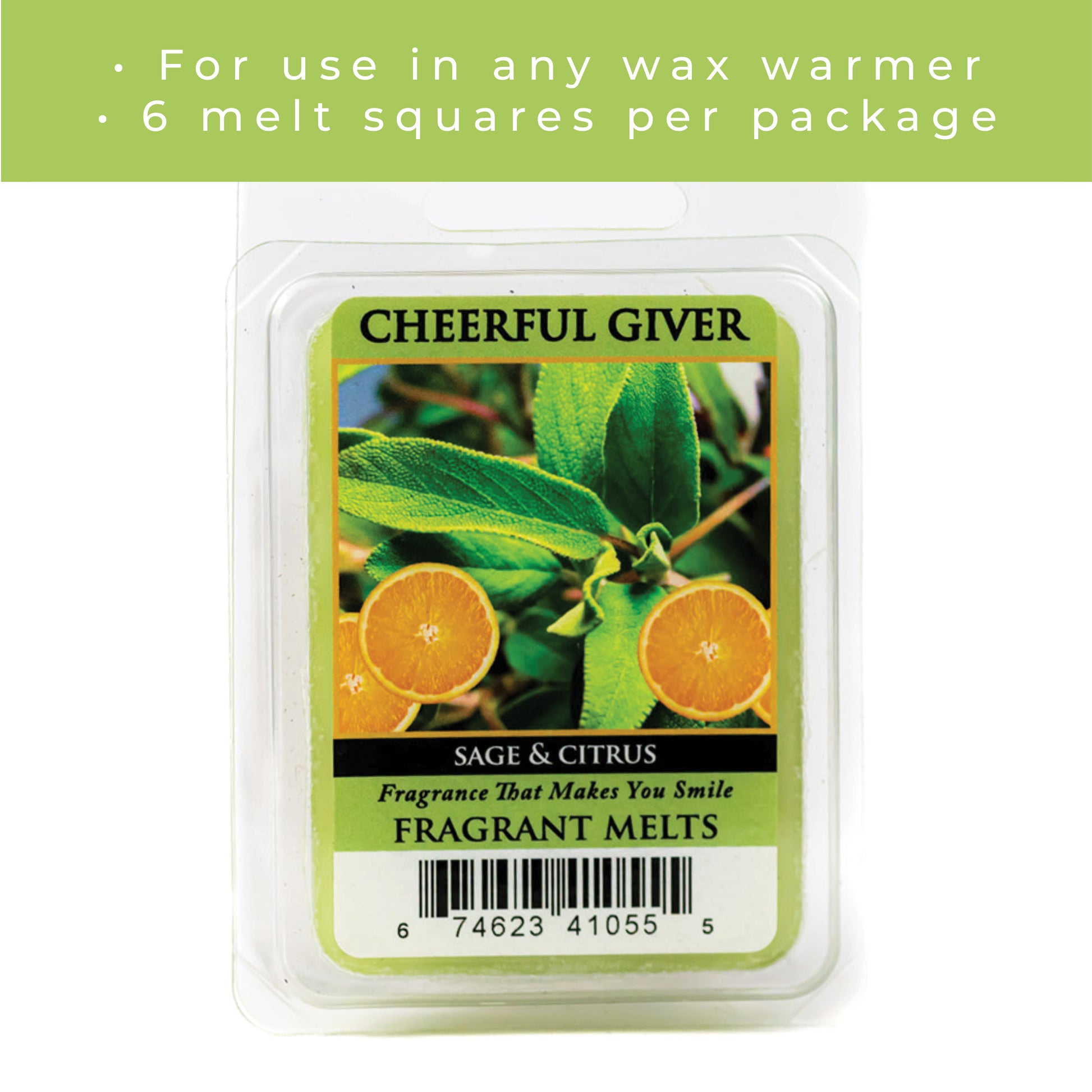 • For use in any wax warmer
• 6 melt squares per package

CHEERFUL GIVER

SAGE & CITRUS

Fragrance That Makes You Smile

FRAGRANT MELTS

6 74623 41055 5