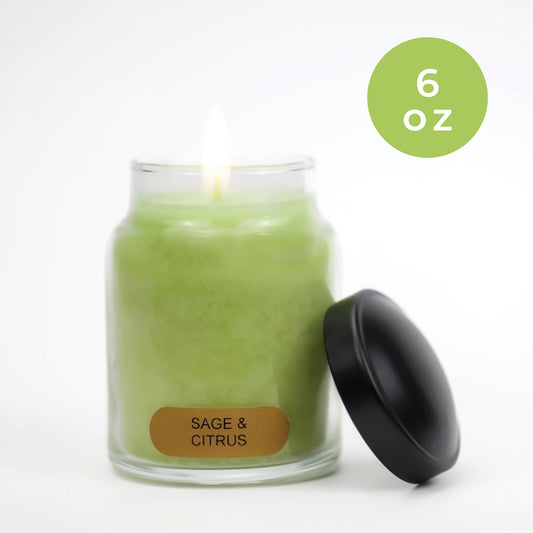 6
oz

SAGE &
CITRUS