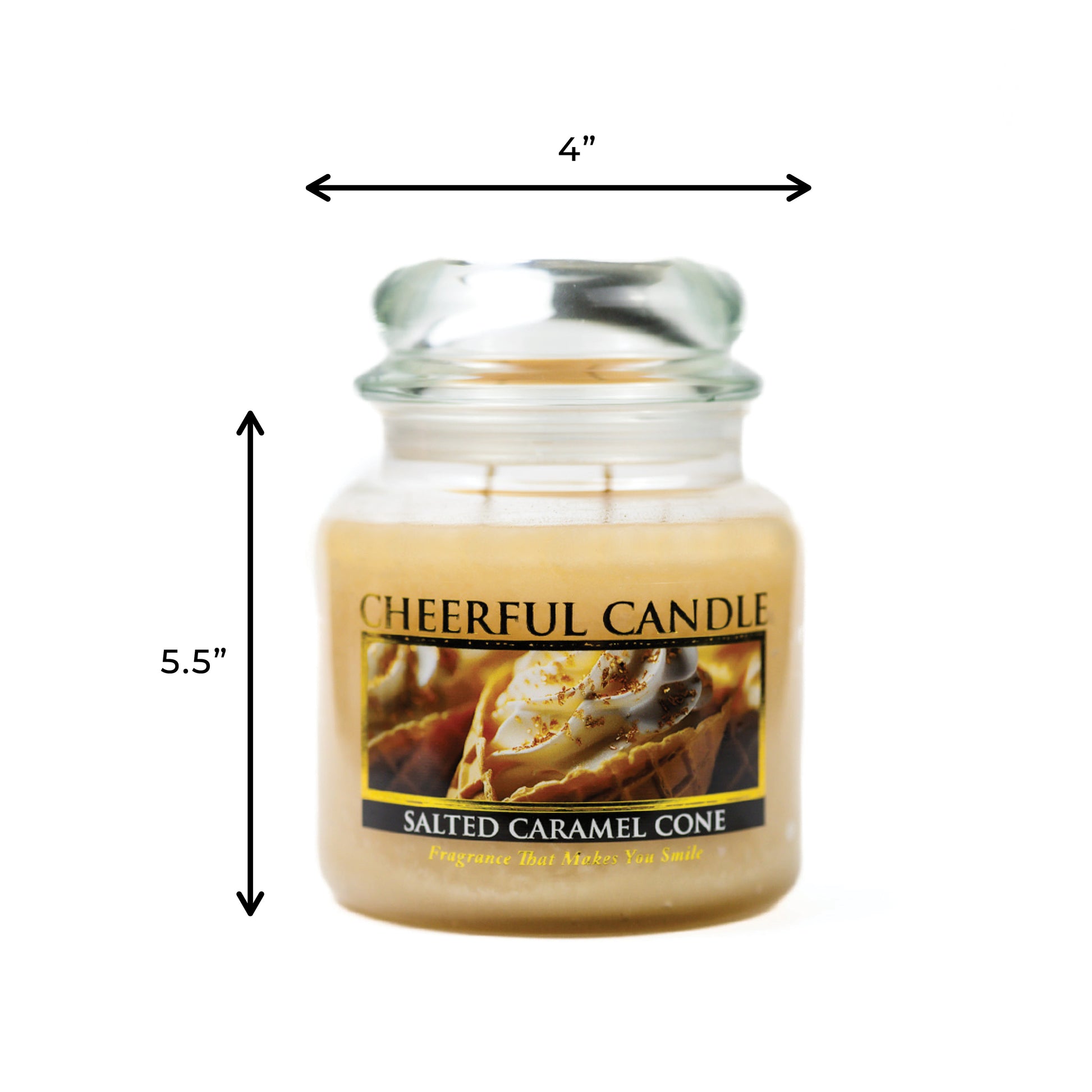 4”

5.5”

CHEERFUL CANDLE

SALTED CARAMEL CONE

Fragrance That Makes You Smile