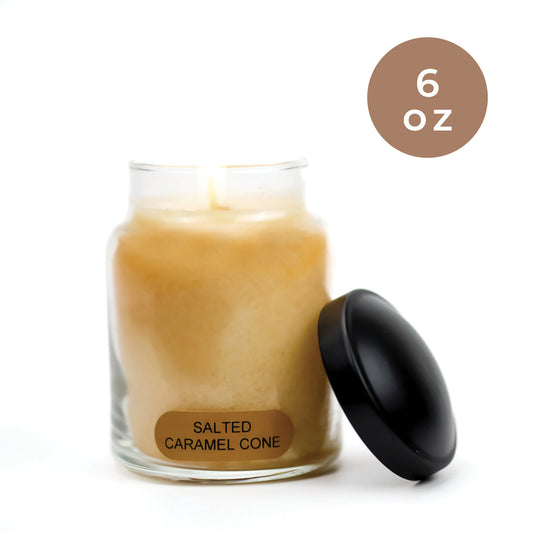 6
oz

SALTED
CARAMEL CONE