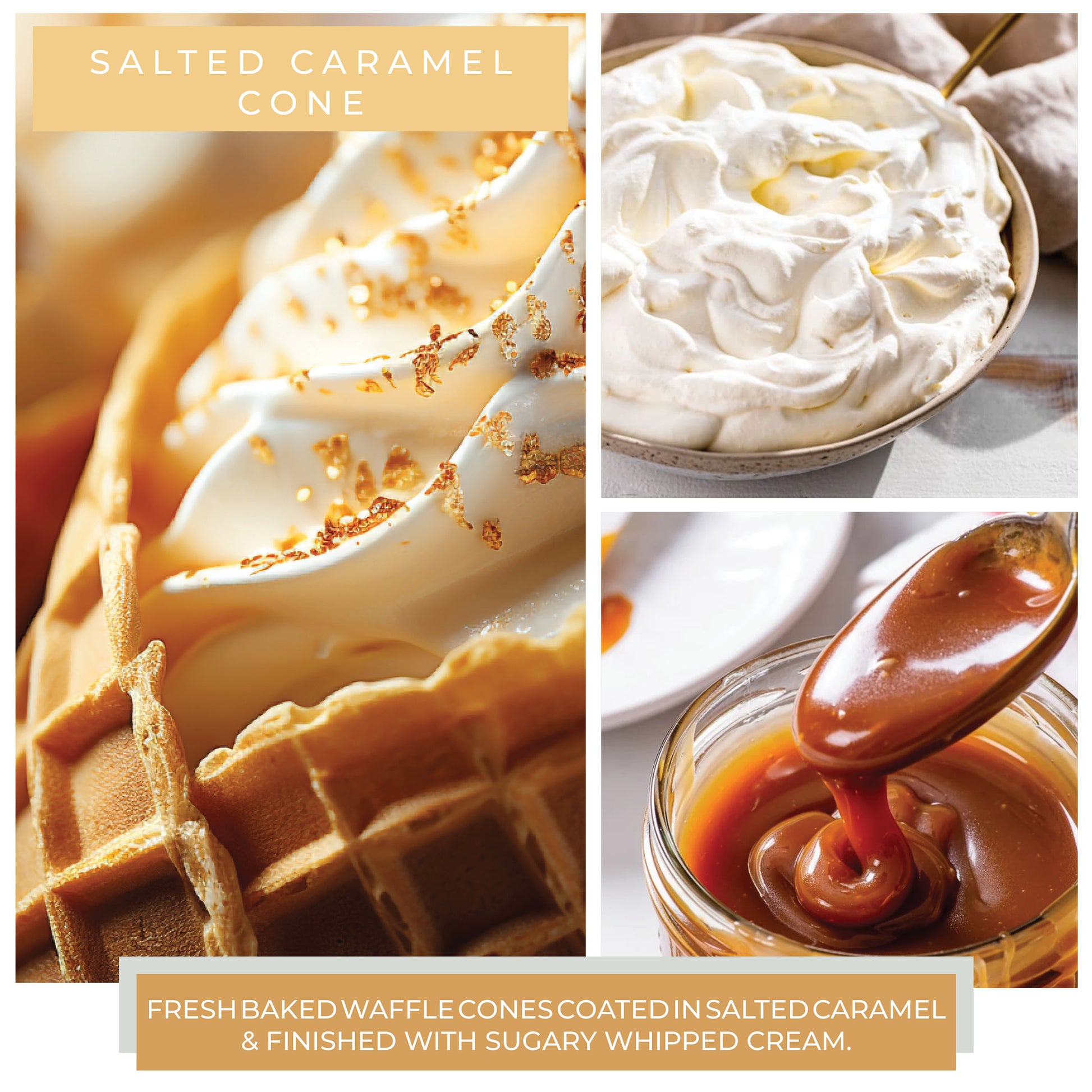 SALTED CARAMEL CONE

FRESH BAKED WAFFLE CONES COATED IN SALTED CARAMEL & FINISHED WITH SUGARY WHIPPED CREAM.