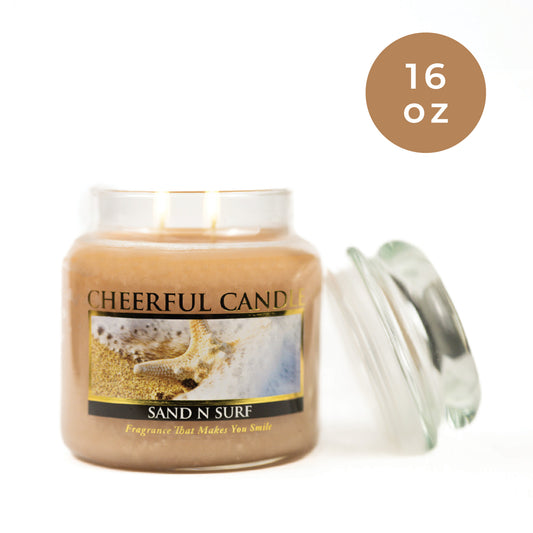 16 oz

CHEERFUL CANDLE

SAND N SURF

Fragrance That Makes You Smile