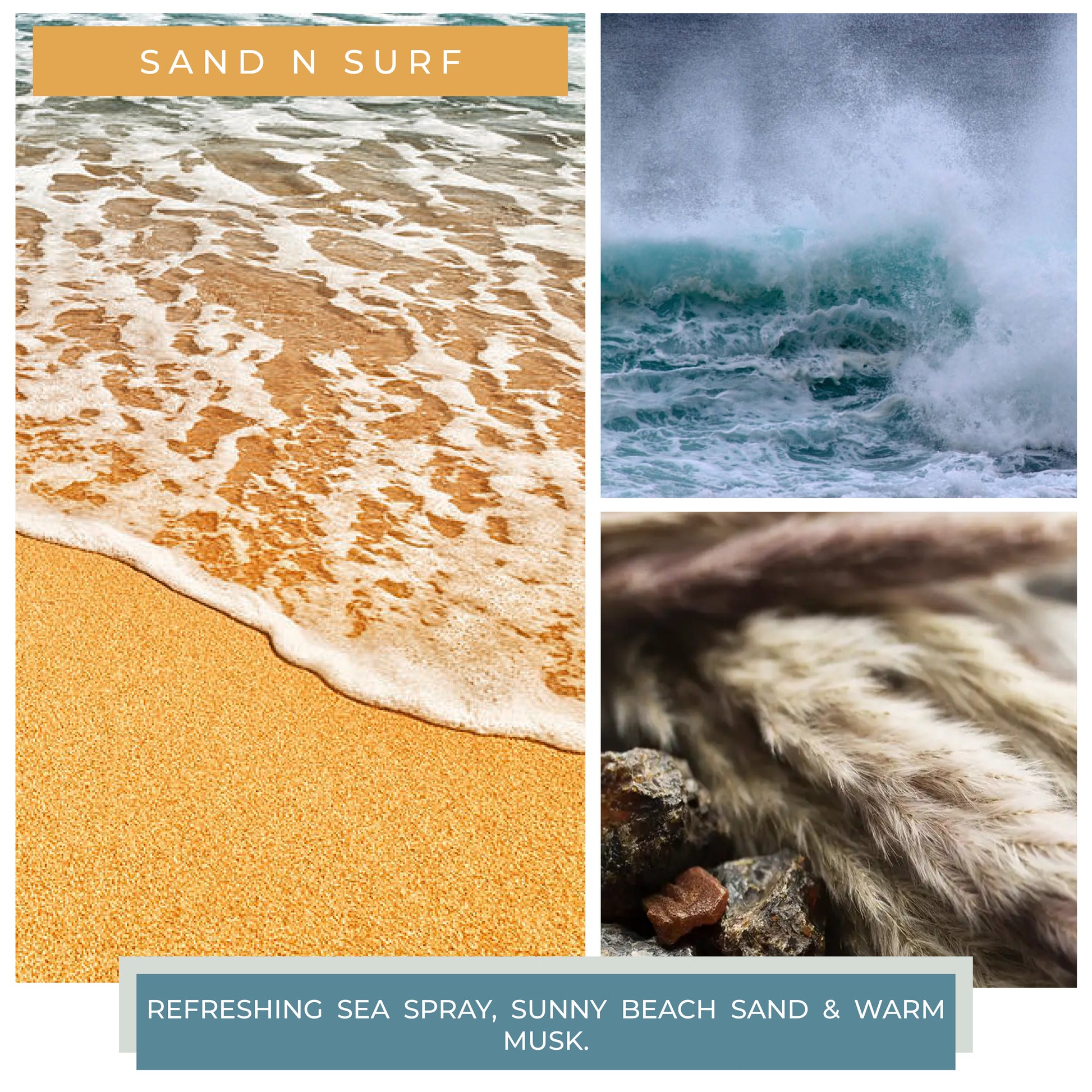 SAND N SURF

REFRESHING SEA SPRAY, SUNNY BEACH SAND & WARM MUSK.