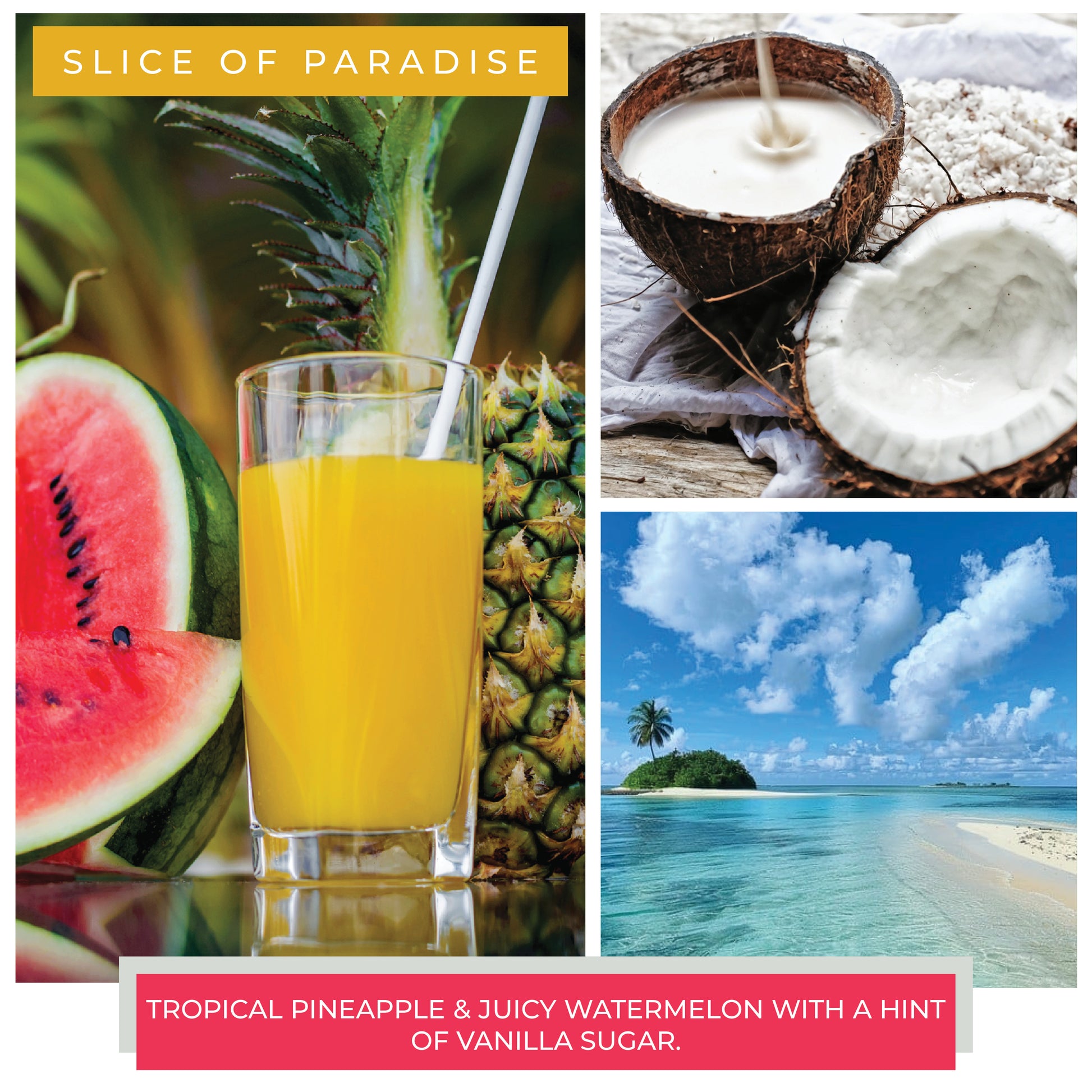 SLICE OF PARADISE

TROPICAL PINEAPPLE & JUICY WATERMELON WITH A HINT OF VANILLA SUGAR.