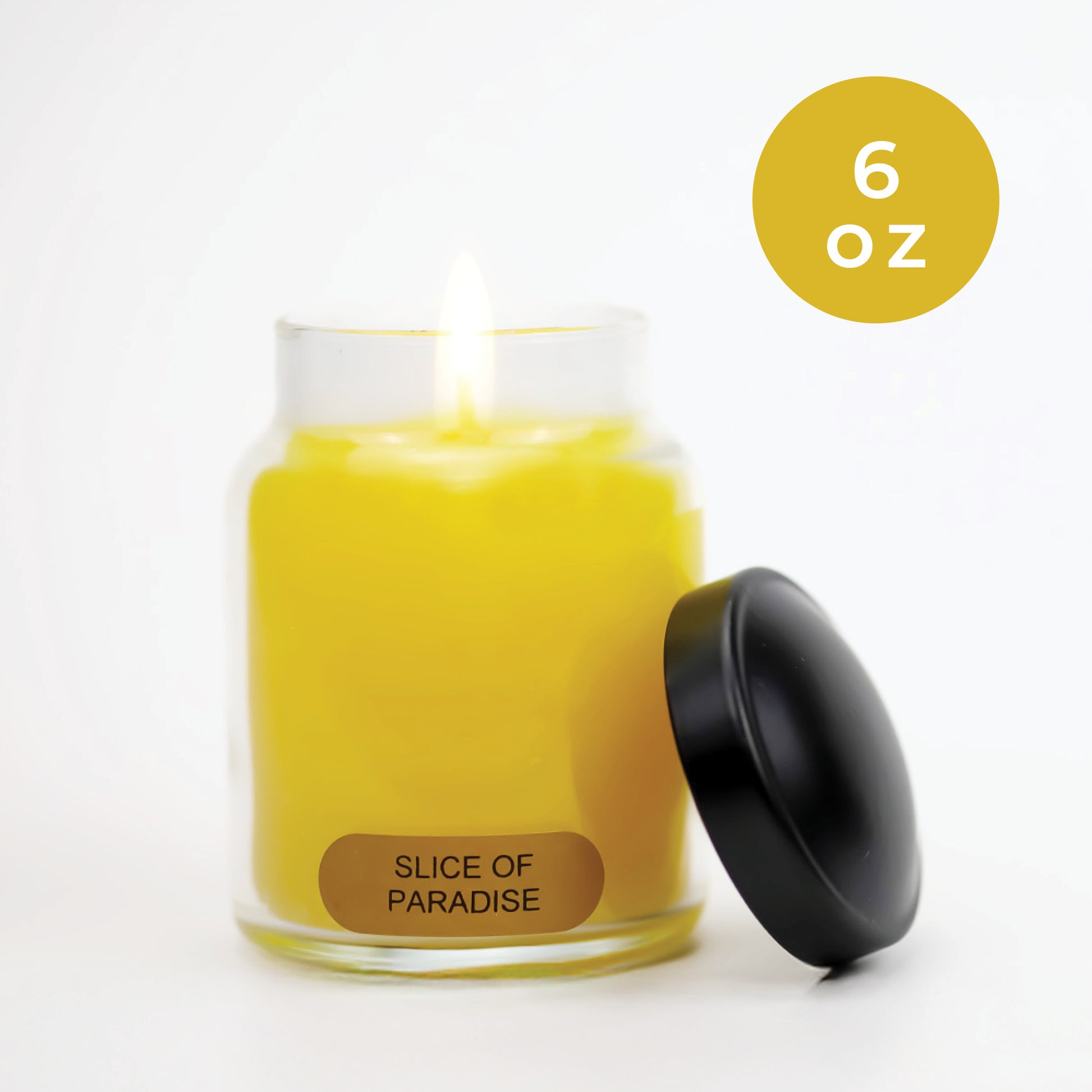 6
oz

SLICE OF
PARADISE