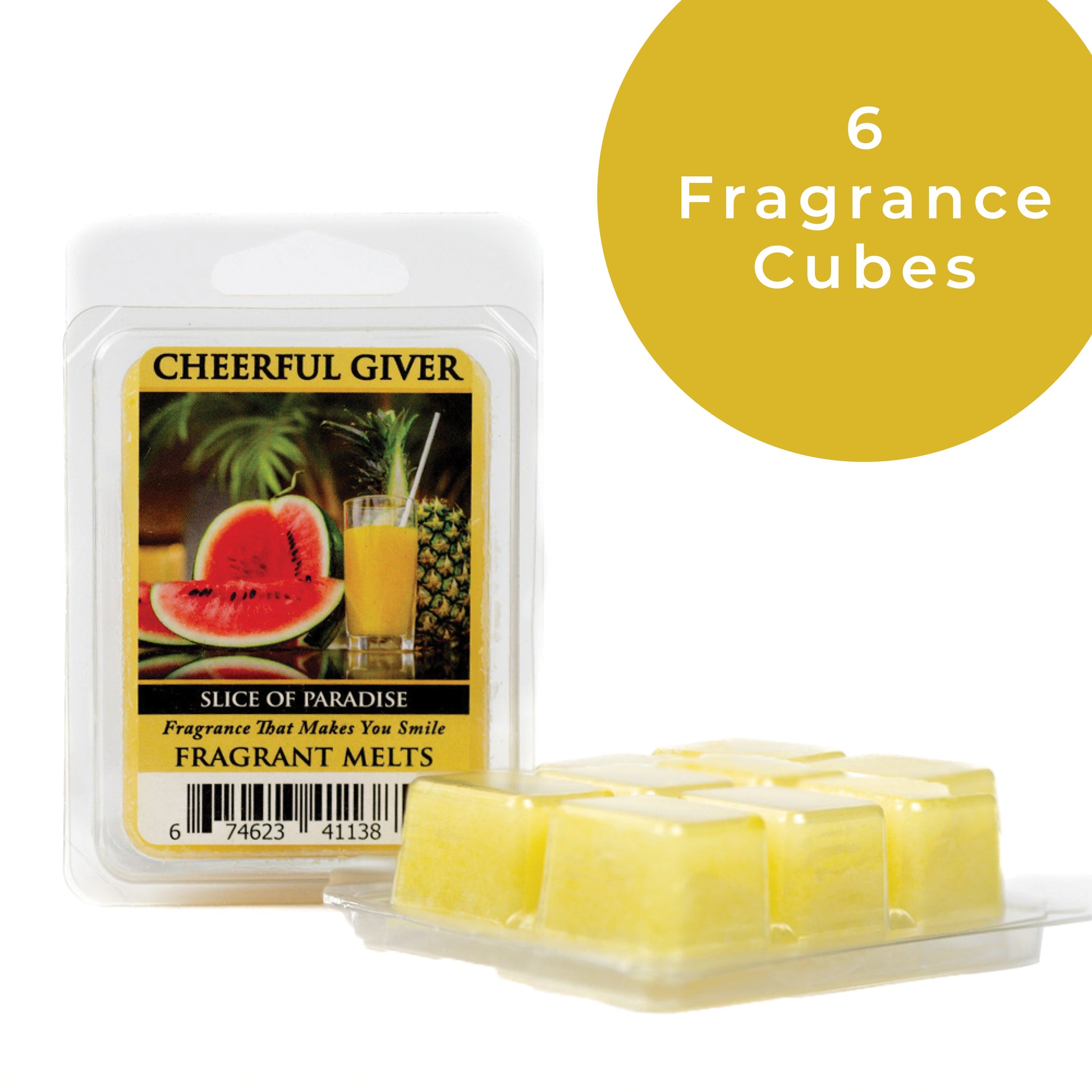 6
Fragrance
Cubes

CHEERFUL GIVER

SLICE OF PARADISE

Fragrance That Makes You Smile

FRAGRANT MELTS

6 74623 41138